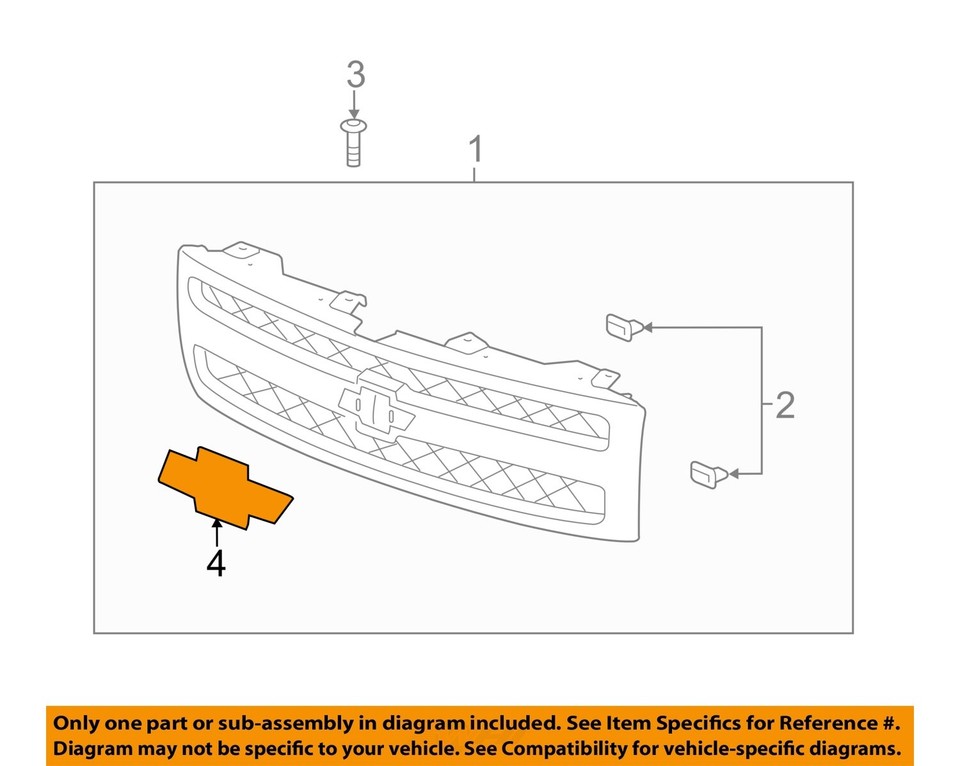 3

1

2

4

Only one part or sub-assembly in diagram included. See Item Specifics for Reference #.
Diagram may not be specific to your vehicle. See Compatibility for vehicle-specific diagrams.