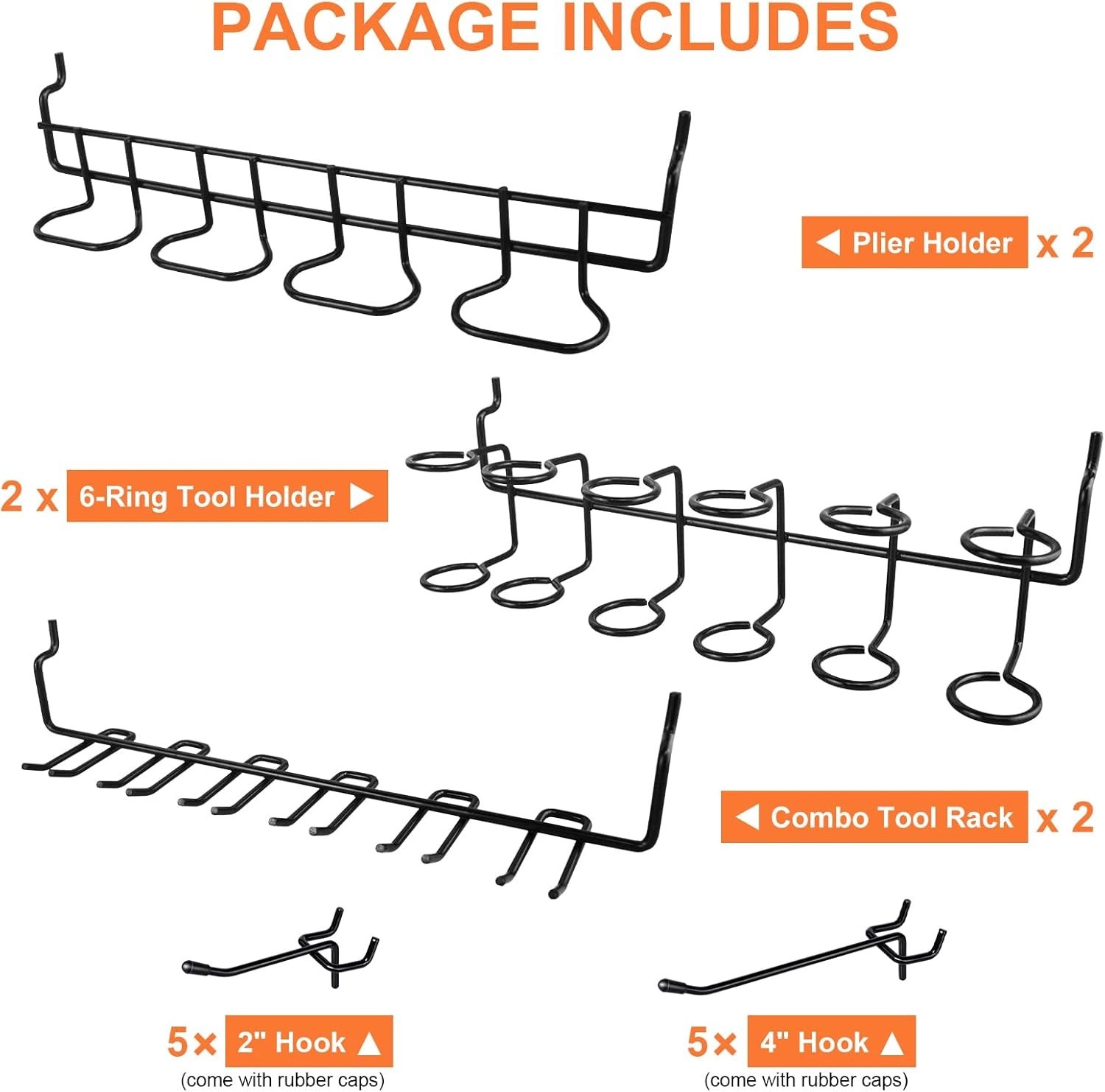 PACKAGE INCLUDES

◀ Plier Holder x 2

2 x 6-Ring Tool Holder ▶

◀ Combo Tool Rack x 2

5× 2" Hook ▲
(come with rubber caps)

5× 4" Hook ▲
(come with rubber caps)