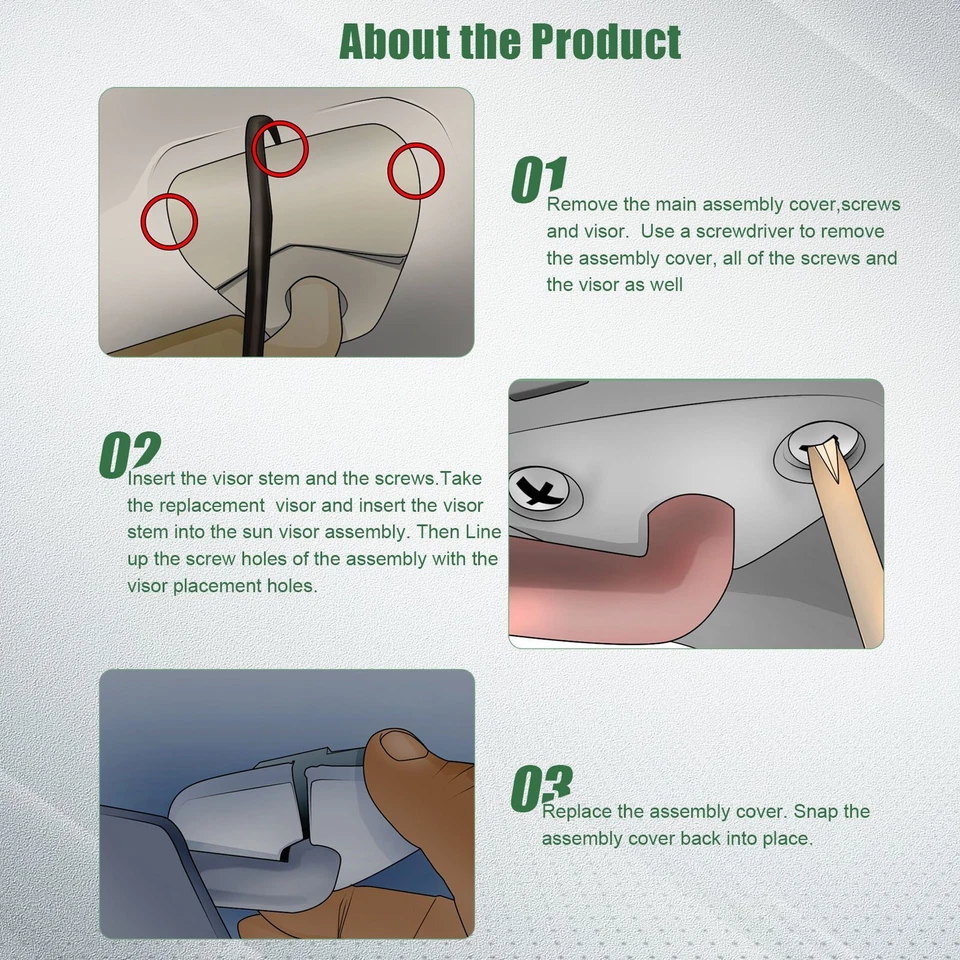 About the Product

01

Remove the main assembly cover,screws and visor.  Use a screwdriver to remove the assembly cover, all of the screws and the visor as well

02

Insert the visor stem and the screws.Take the replacement  visor and insert the visor stem into the sun visor assembly. Then Line up the screw holes of the assembly with the visor placement holes.

03

Replace the assembly cover. Snap the assembly cover back into place.