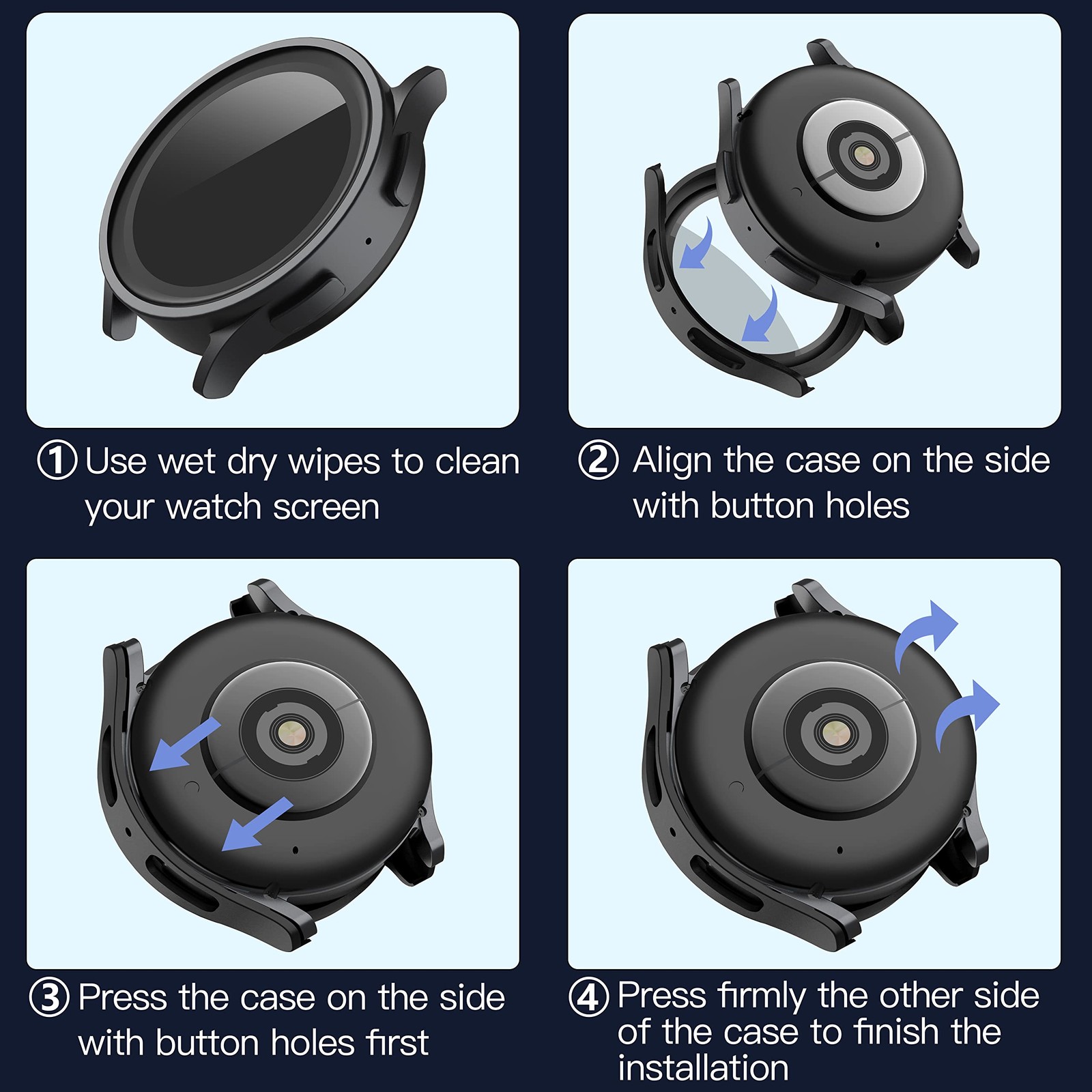 ① Use wet dry wipes to clean your watch screen

② Align the case on the side with button holes

③ Press the case on the side with button holes first

④ Press firmly the other side of the case to finish the installation