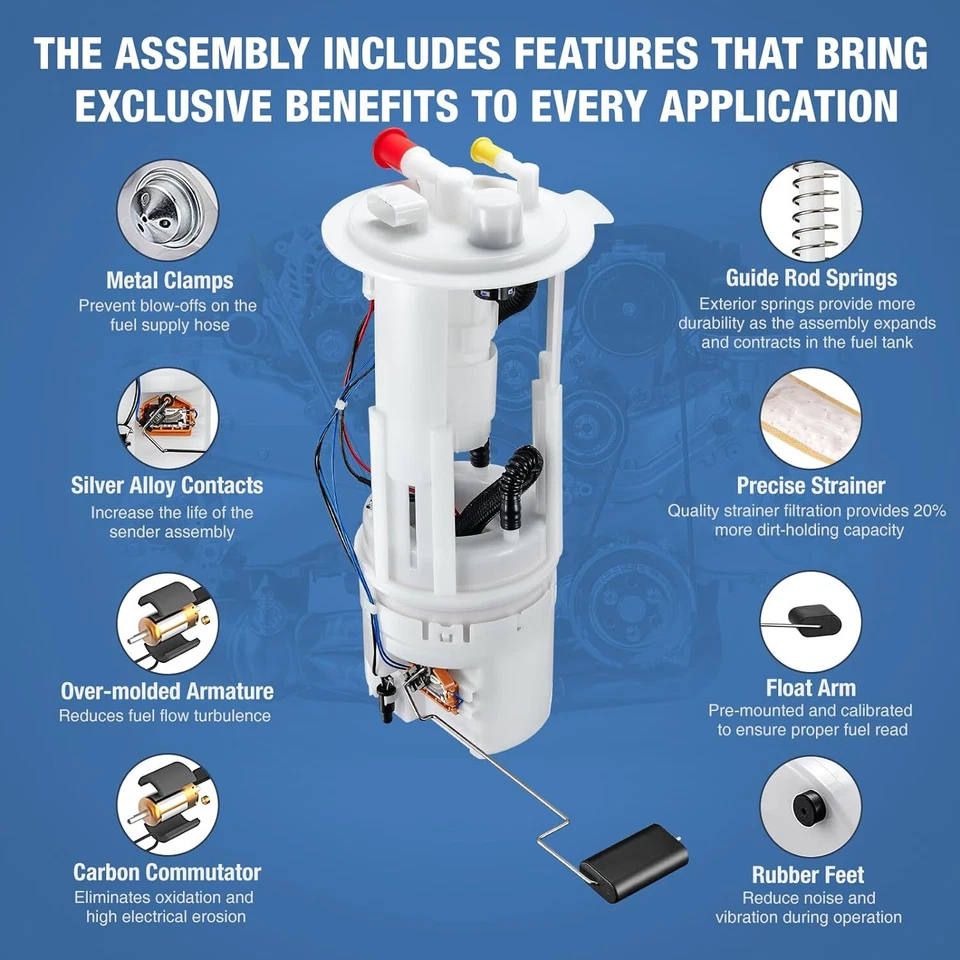 THE ASSEMBLY INCLUDES FEATURES THAT BRING EXCLUSIVE BENEFITS TO EVERY APPLICATION

Metal Clamps
Prevent blow-offs on the fuel supply hose

Silver Alloy Contacts
Increase the life of the sender assembly

Over-molded Armature
Reduces fuel flow turbulence

Carbon Commutator
Eliminates oxidation and high electrical erosion

Guide Rod Springs
Exterior springs provide more durability as the assembly expands and contracts in the fuel tank

Precise Strainer
Quality strainer filtration provides 20% more dirt-holding capacity

Float Arm
Pre-mounted and calibrated to ensure proper fuel read

Rubber Feet
Reduce noise and vibration during operation