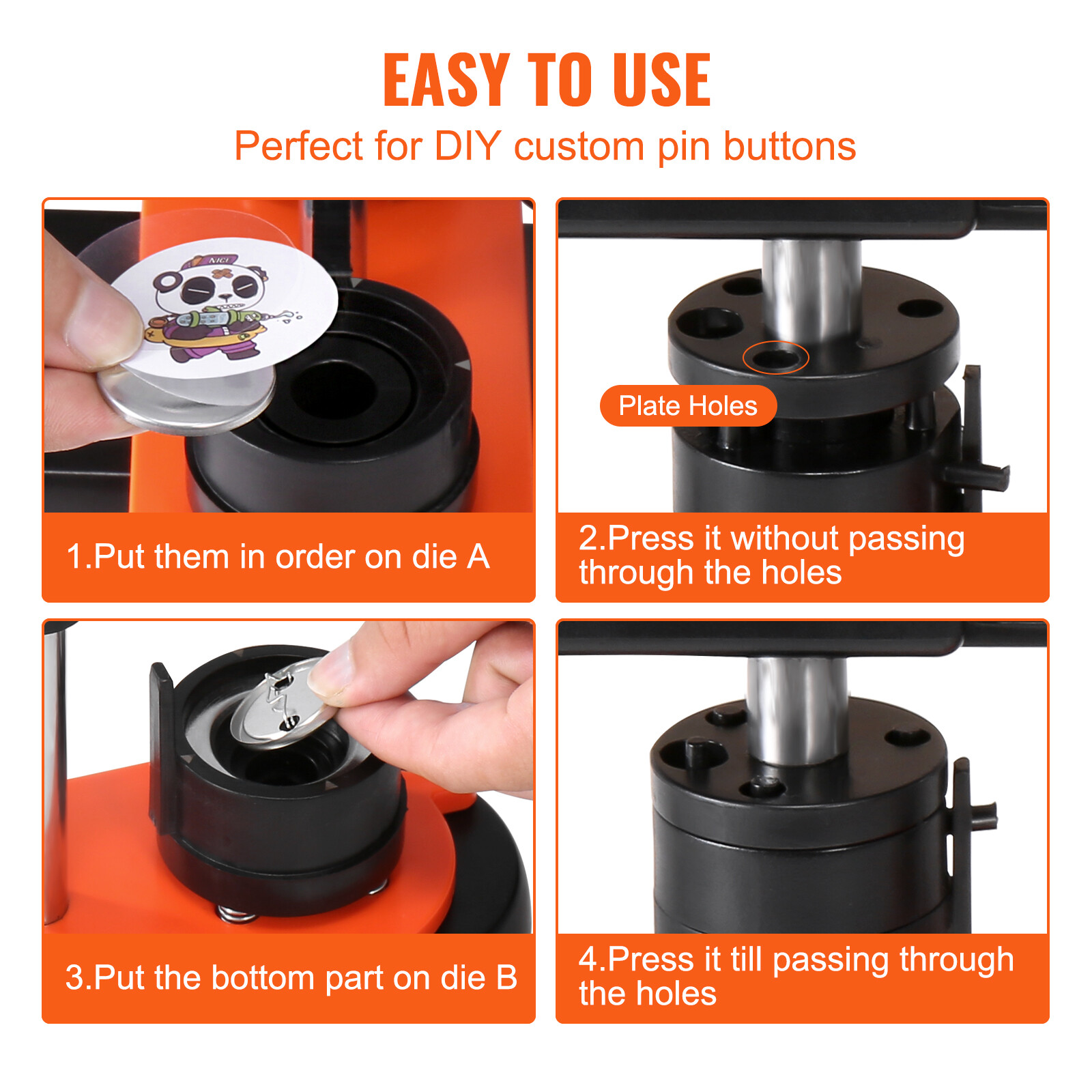 EASY TO USE
Perfect for DIY custom pin buttons

NICI

1.Put them in order on die A

Plate Holes

2.Press it without passing through the holes

3.Put the bottom part on die B

4.Press it till passing through the holes