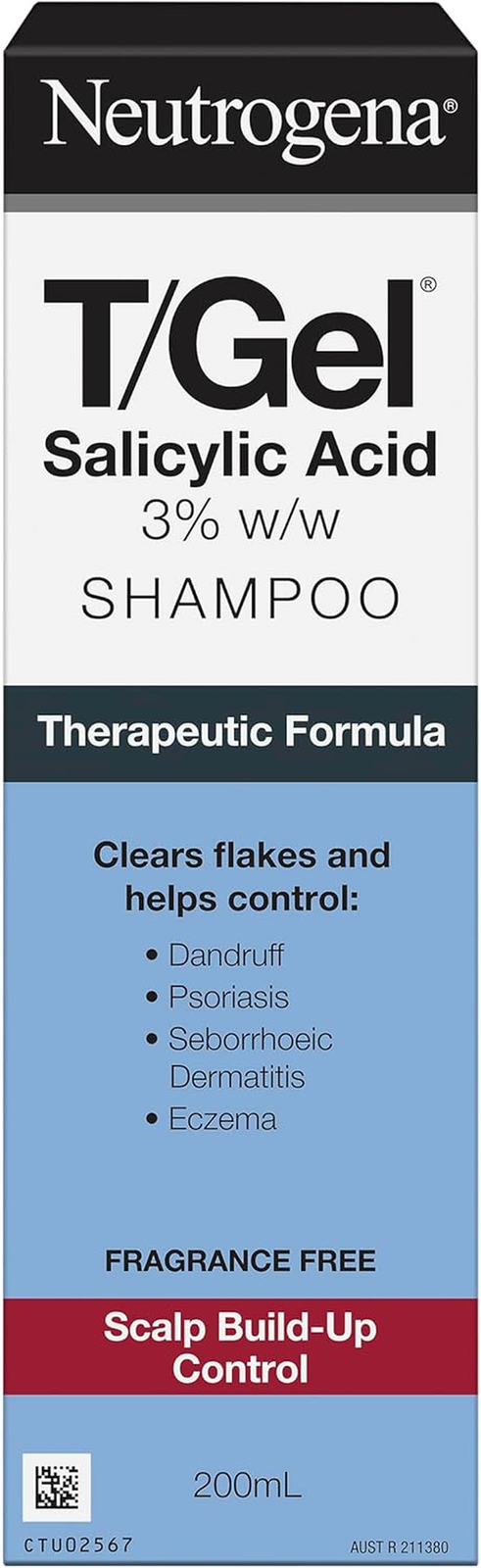 Neutrogena®

T/Gel®
Salicylic Acid
3% w/w
SHAMPOO

Therapeutic Formula

Clears flakes and helps control:

• Dandruff
• Psoriasis
• Seborrhoeic Dermatitis
• Eczema

FRAGRANCE FREE

Scalp Build-Up Control

200mL

CTU02567

AUST R 211380