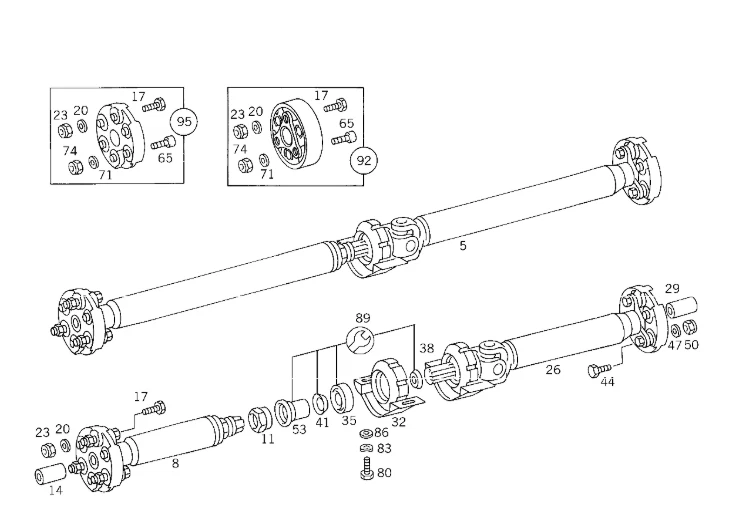 17
23 20
95
74
71
65

17
23 20
65
74
71
92

5

29
89
38
47 50
26
44
17
23 20
11
53
41
35
32
86
83
80
8
14