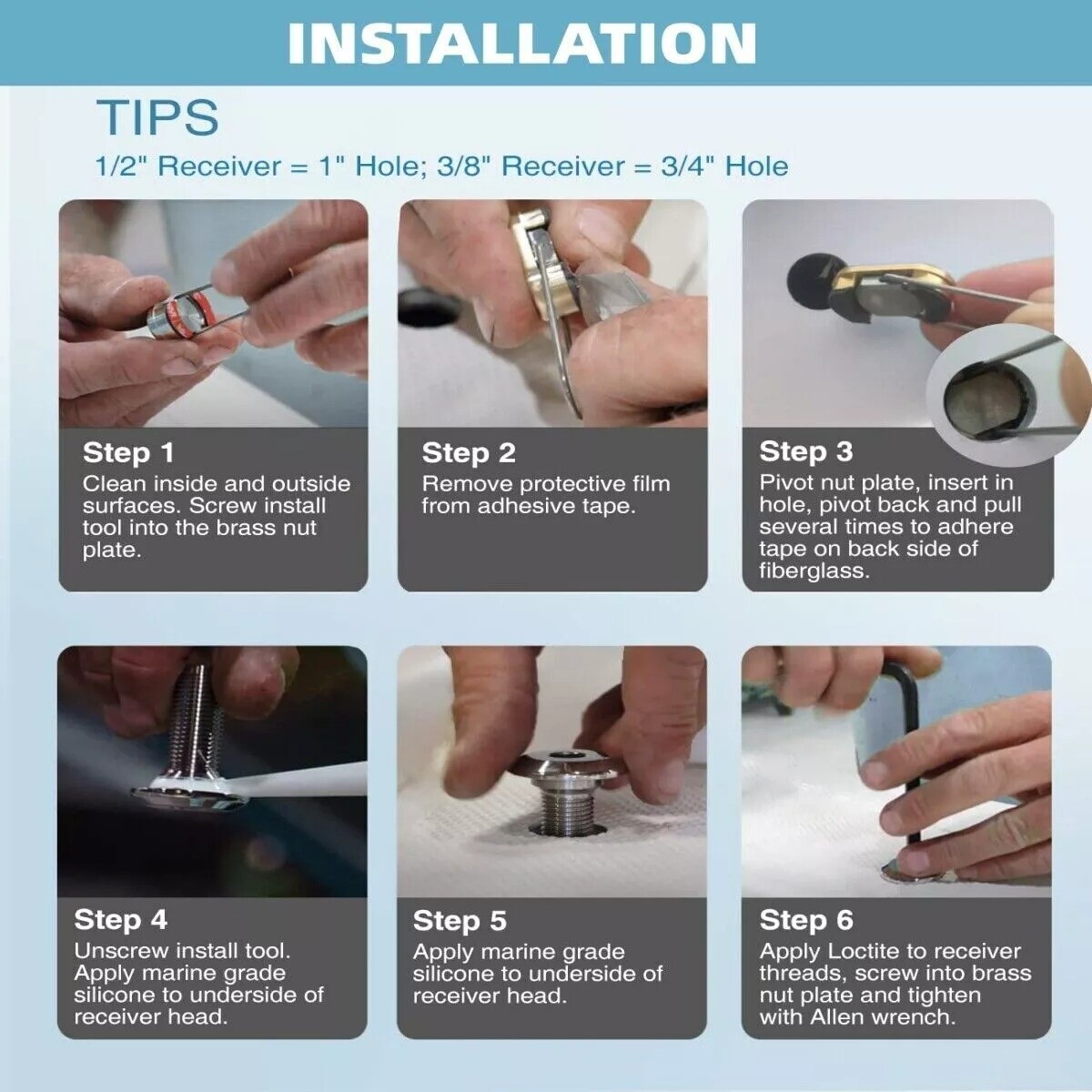 INSTALLATION

TIPS

1/2" Receiver = 1" Hole; 3/8" Receiver = 3/4" Hole

Step 1
Clean inside and outside surfaces. Screw install tool into the brass nut plate.

Step 2
Remove protective film from adhesive tape.

Step 3
Pivot nut plate, insert in hole, pivot back and pull several times to adhere tape on back side of fiberglass.

Step 4
Unscrew install tool. Apply marine grade silicone to underside of receiver head.

Step 5
Apply marine grade silicone to underside of receiver head.

Step 6
Apply Loctite to receiver threads, screw into brass nut plate and tighten with Allen wrench.