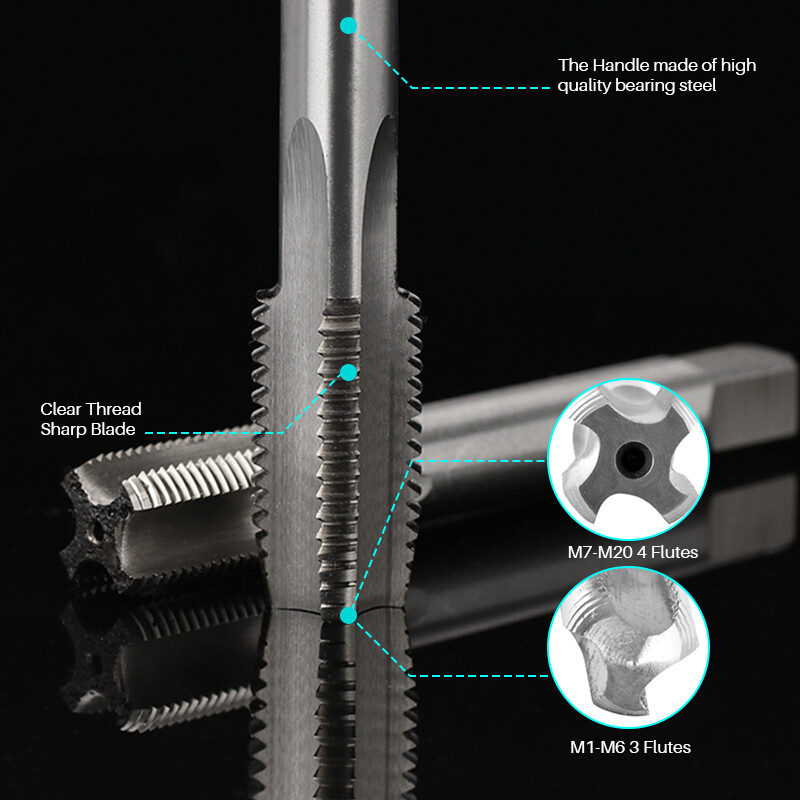 The Handle made of high quality bearing steel

Clear Thread
Sharp Blade

M7-M20 4 Flutes

M1-M6 3 Flutes