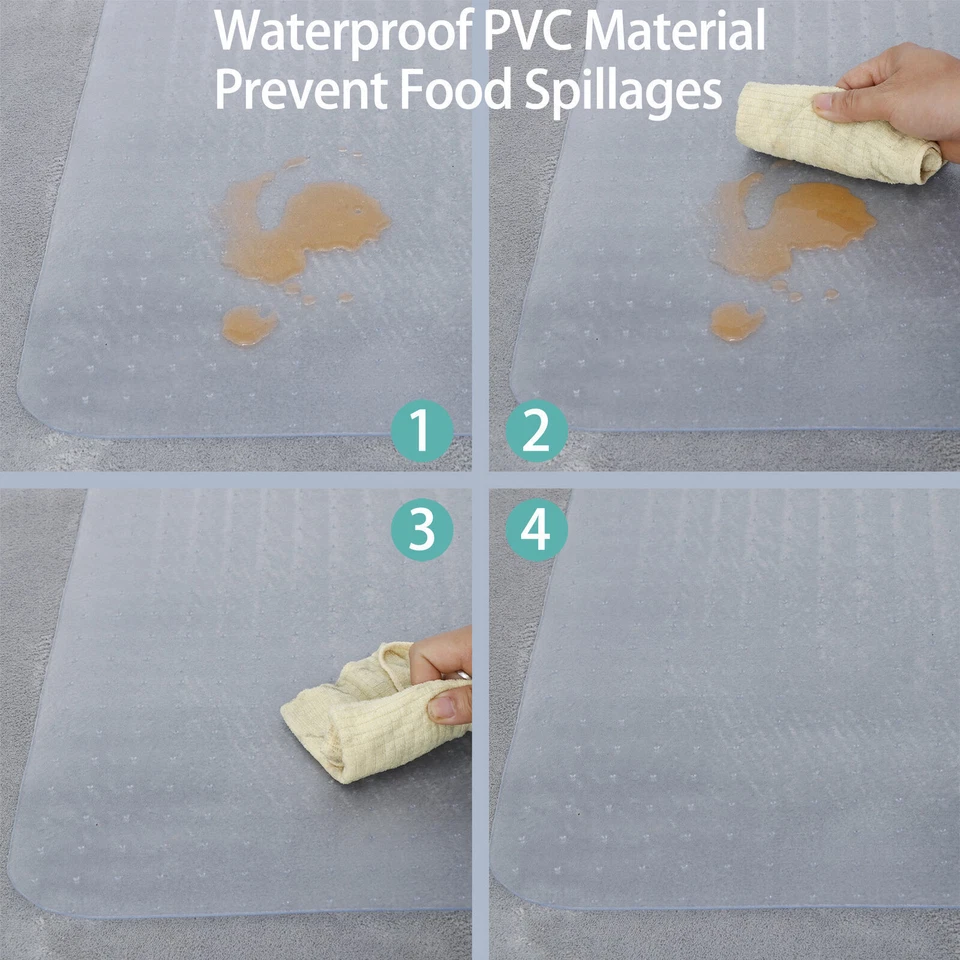 Waterproof PVC Material
Prevent Food Spillages

1

2

3

4