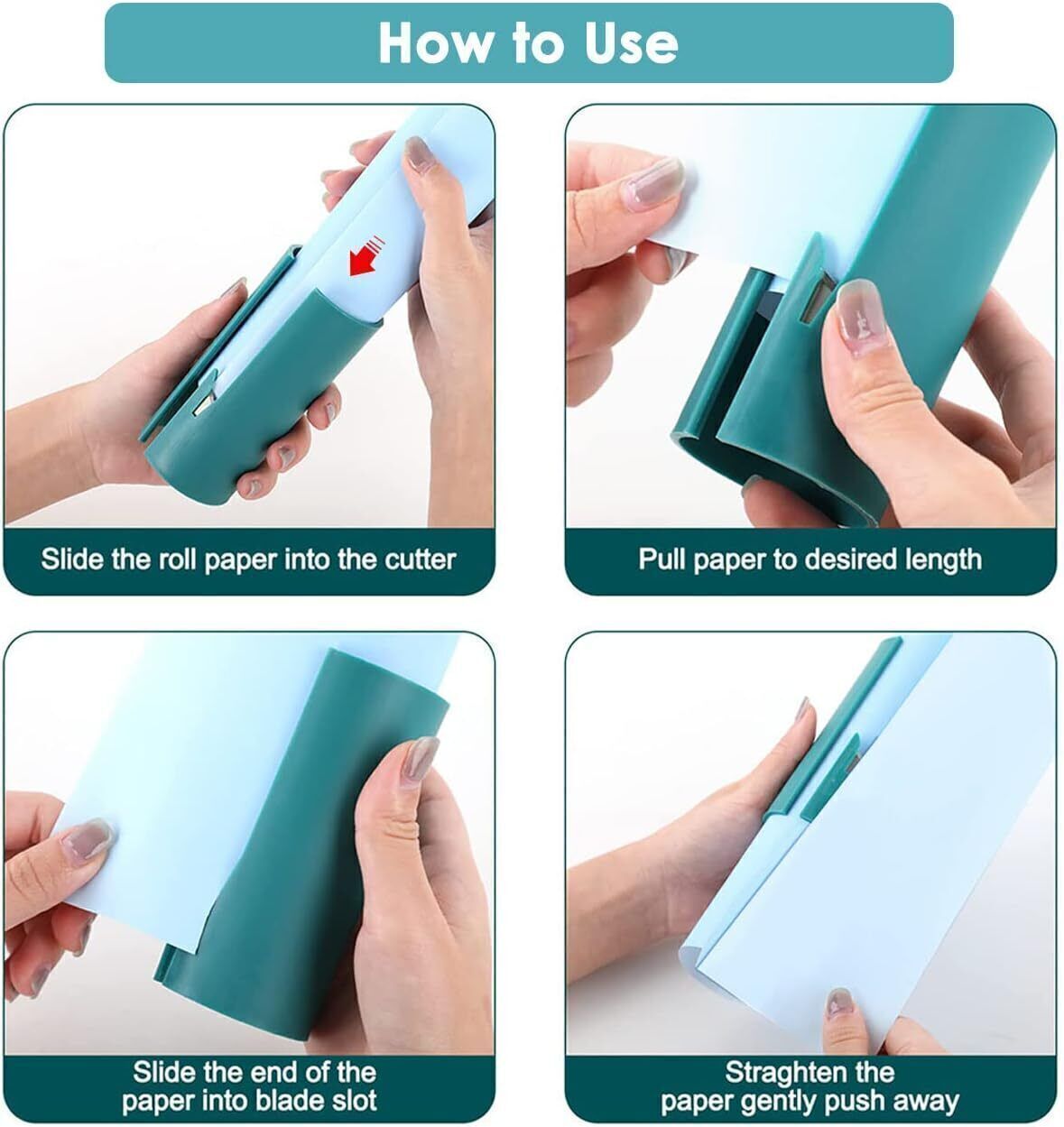 How to Use

Slide the roll paper into the cutter

Pull paper to desired length

Slide the end of the paper into blade slot

Straghten the paper gently push away