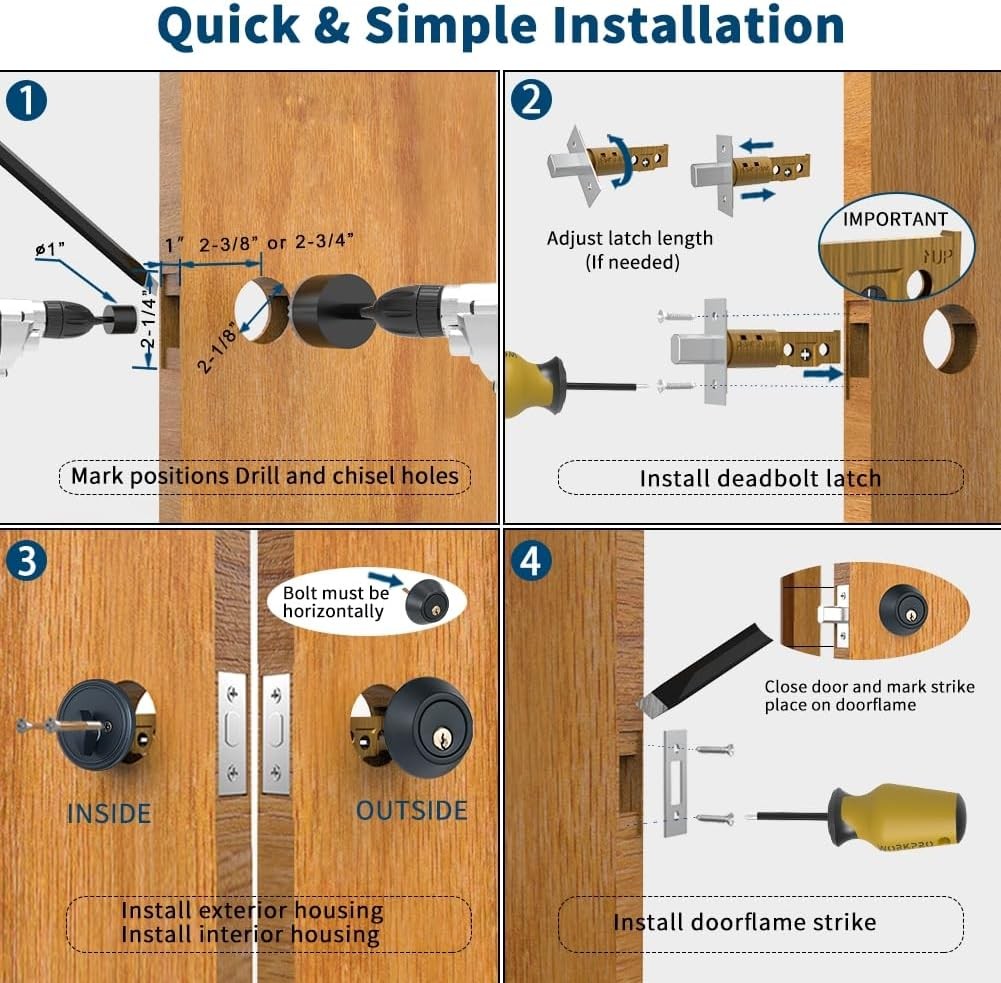 Quick & Simple Installation

1

ø1"

1"

2-3/8" or 2-3/4"

2-1/4"

2-1/8"

Mark positions Drill and chisel holes

2

Adjust latch length (If needed)

IMPORTANT

UP

Install deadbolt latch

3

Bolt must be horizontally

INSIDE

OUTSIDE

Install exterior housing
Install interior housing

4

Close door and mark strike place on doorflame

WORKPRO

Install doorflame strike