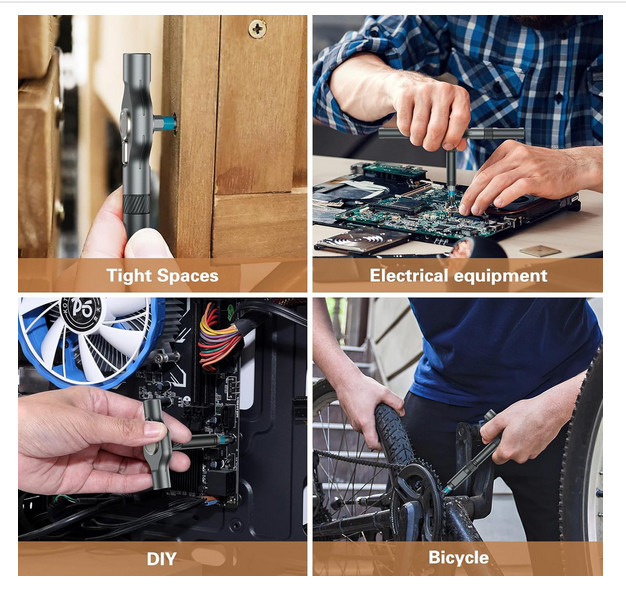 Tight Spaces

Electrical equipment

P5

DIY

Bicycle