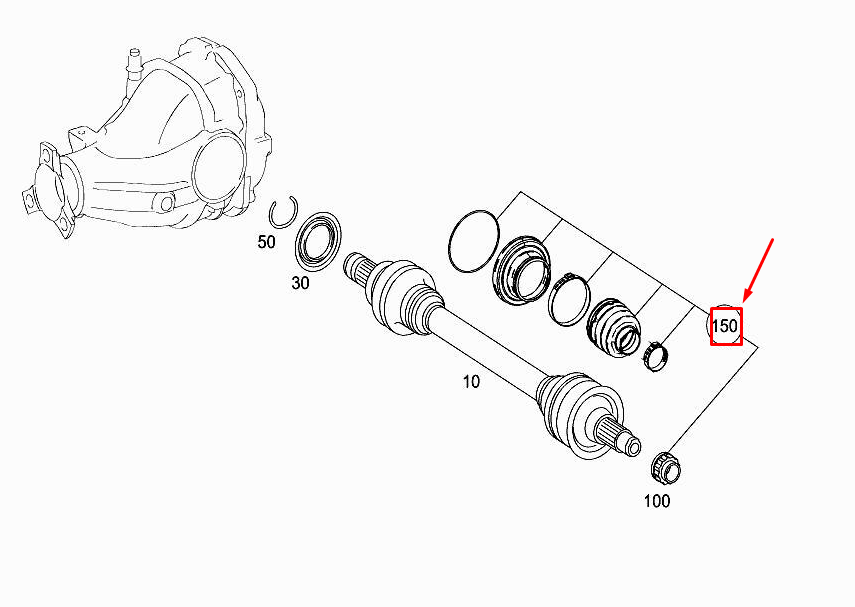 50

30

10

150

100