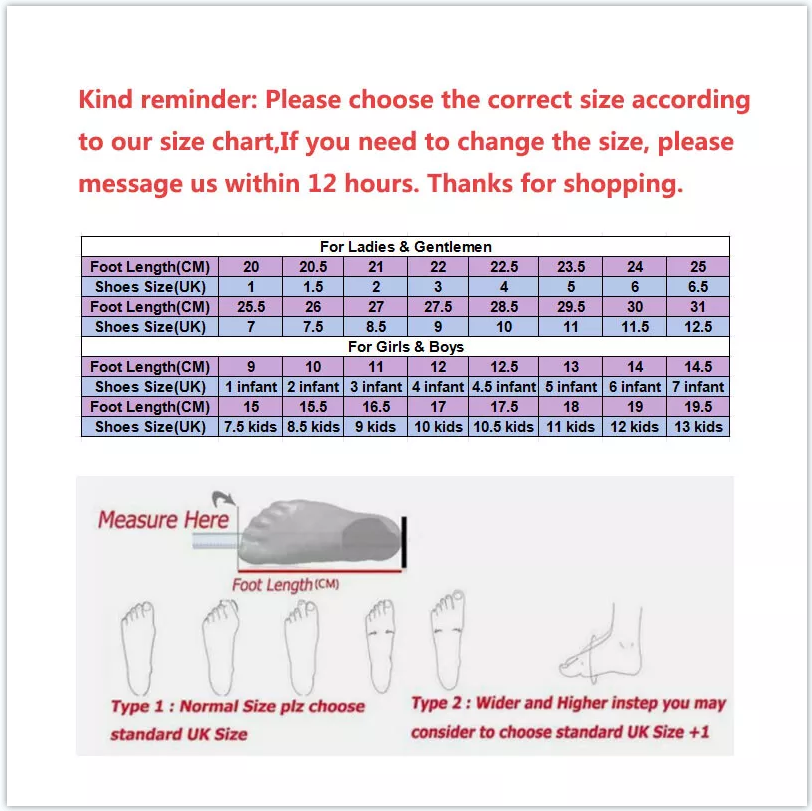 Kind reminder: Please choose the correct size according to our size chart,If you need to change the size, please message us within 12 hours. Thanks for shopping.

| For Ladies & Gentlemen | | | | | | | | |
|---|---|---|---|---|---|---|---|---|
| Foot Length(CM) | 20 | 20.5 | 21 | 22 | 22.5 | 23.5 | 24 | 25 |
| Shoes Size(UK) | 1 | 1.5 | 2 | 3 | 4 | 5 | 6 | 6.5 |
| Foot Length(CM) | 25.5 | 26 | 27 | 27.5 | 28.5 | 29.5 | 30 | 31 |
| Shoes Size(UK) | 7 | 7.5 | 8.5 | 9 | 10 | 11 | 11.5 | 12.5 |
| For Girls & Boys | | | | | | | | |
| Foot Length(CM) | 9 | 10 | 11 | 12 | 12.5 | 13 | 14 | 14.5 |
| Shoes Size(UK) | 1 infant | 2 infant | 3 infant | 4 infant | 4.5 infant | 5 infant | 6 infant | 7 infant |
| Foot Length(CM) | 15 | 15.5 | 16.5 | 17 | 17.5 | 18 | 19 | 19.5 |
| Shoes Size(UK) | 7.5 kids | 8.5 kids | 9 kids | 10 kids | 10.5 kids | 11 kids | 12 kids | 13 kids |

Measure Here

Foot Length(CM)

Type 1 : Normal Size plz choose standard UK Size

Type 2 : Wider and Higher instep you may consider to choose standard UK Size +1