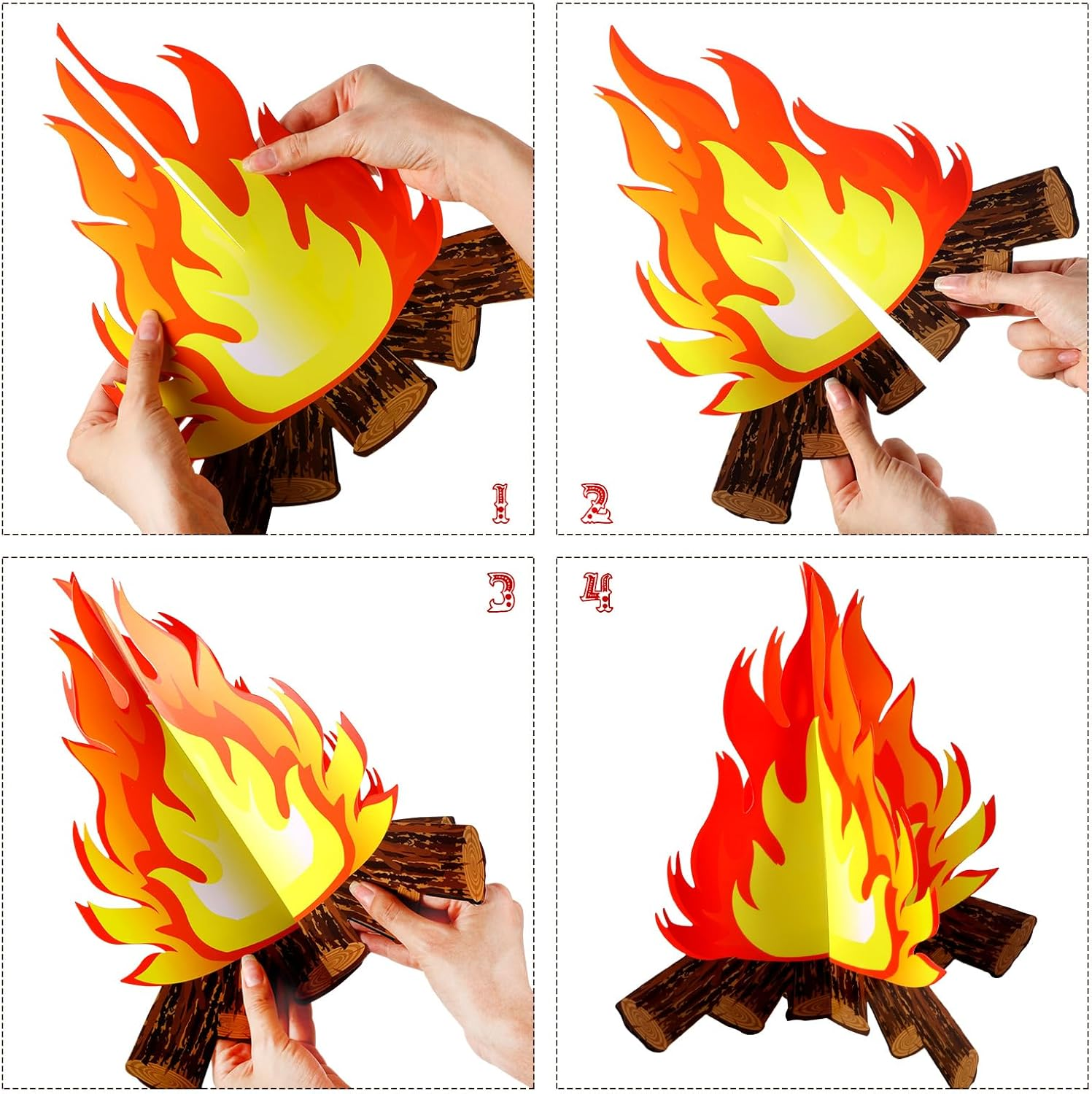 1

2

3

4