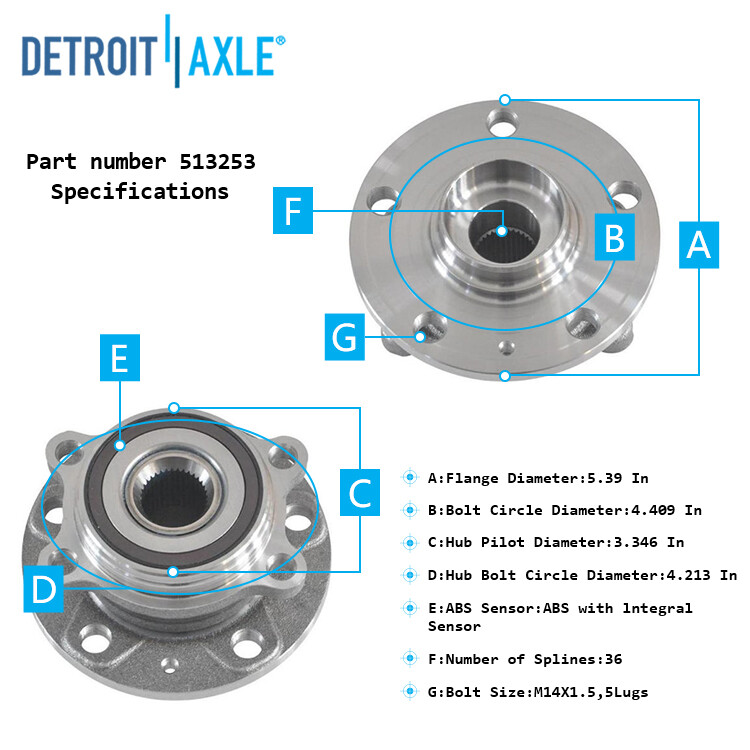 DETROIT AXLE®

Part number 513253
Specifications

F

B

A

G

E

C

D

A:Flange Diameter:5.39 In

B:Bolt Circle Diameter:4.409 In

C:Hub Pilot Diameter:3.346 In

D:Hub Bolt Circle Diameter:4.213 In

E:ABS Sensor:ABS with lntegral Sensor

F:Number of Splines:36

G:Bolt Size:M14X1.5,5Lugs