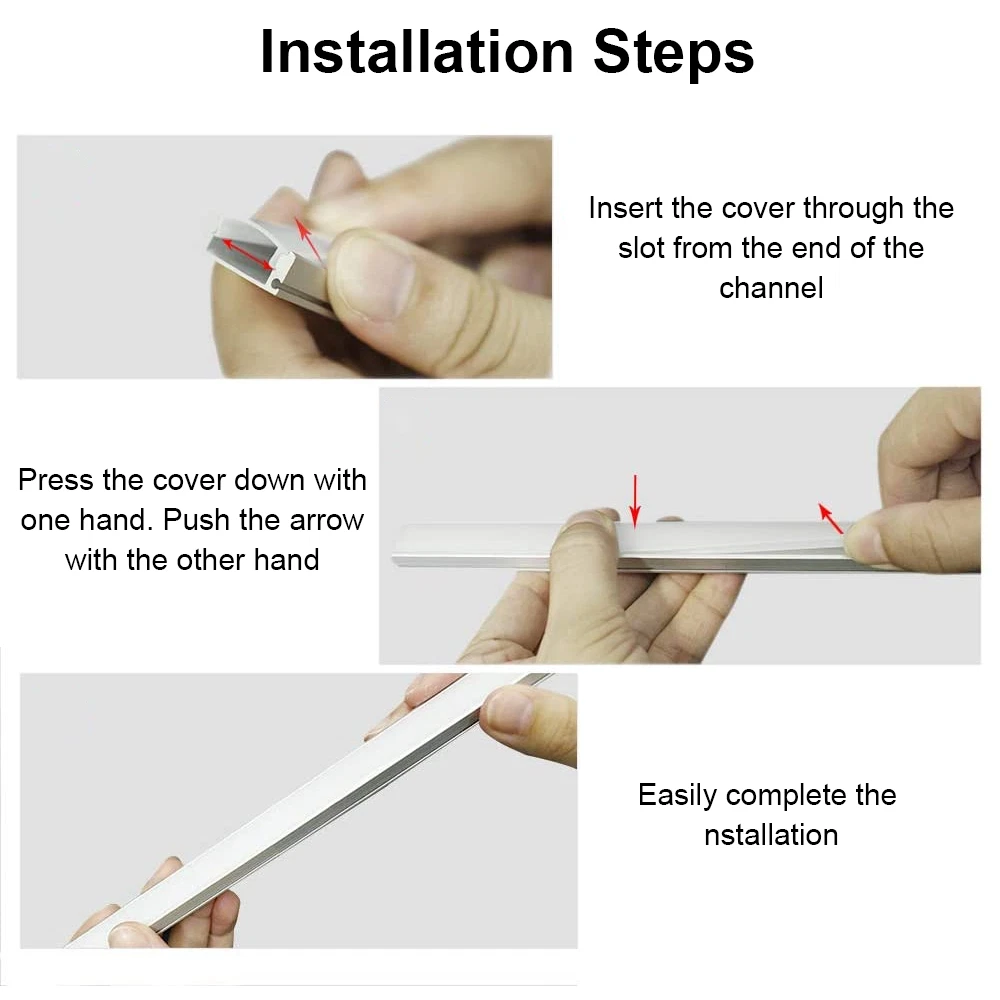 Installation Steps

Insert the cover through the slot from the end of the channel

Press the cover down with one hand. Push the arrow with the other hand

Easily complete the nstallation