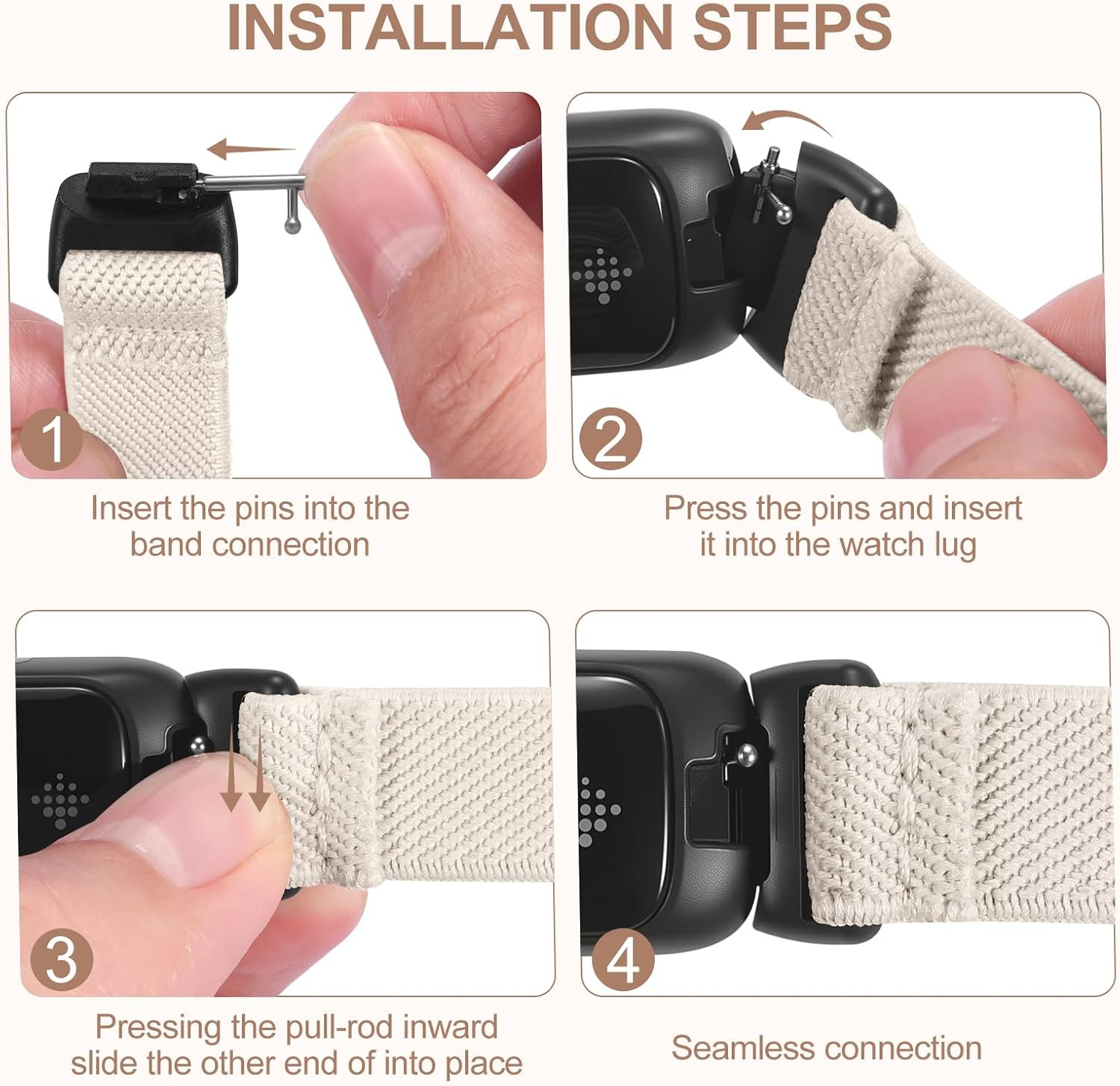 INSTALLATION STEPS

1

Insert the pins into the band connection

2

Press the pins and insert it into the watch lug

3

Pressing the pull-rod inward slide the other end of into place

4

Seamless connection