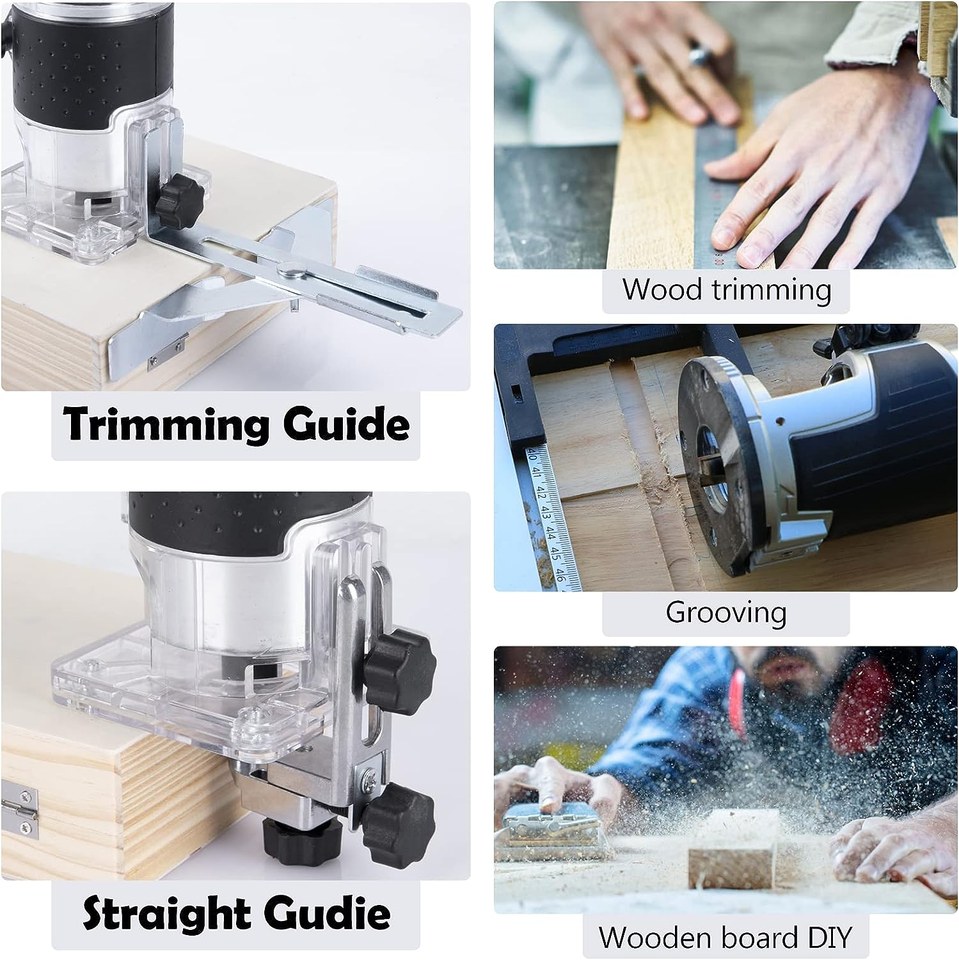 Trimming Guide

Straight Gudie

Wood trimming

40 41 42 43 44 45 46

Grooving

Wooden board DIY