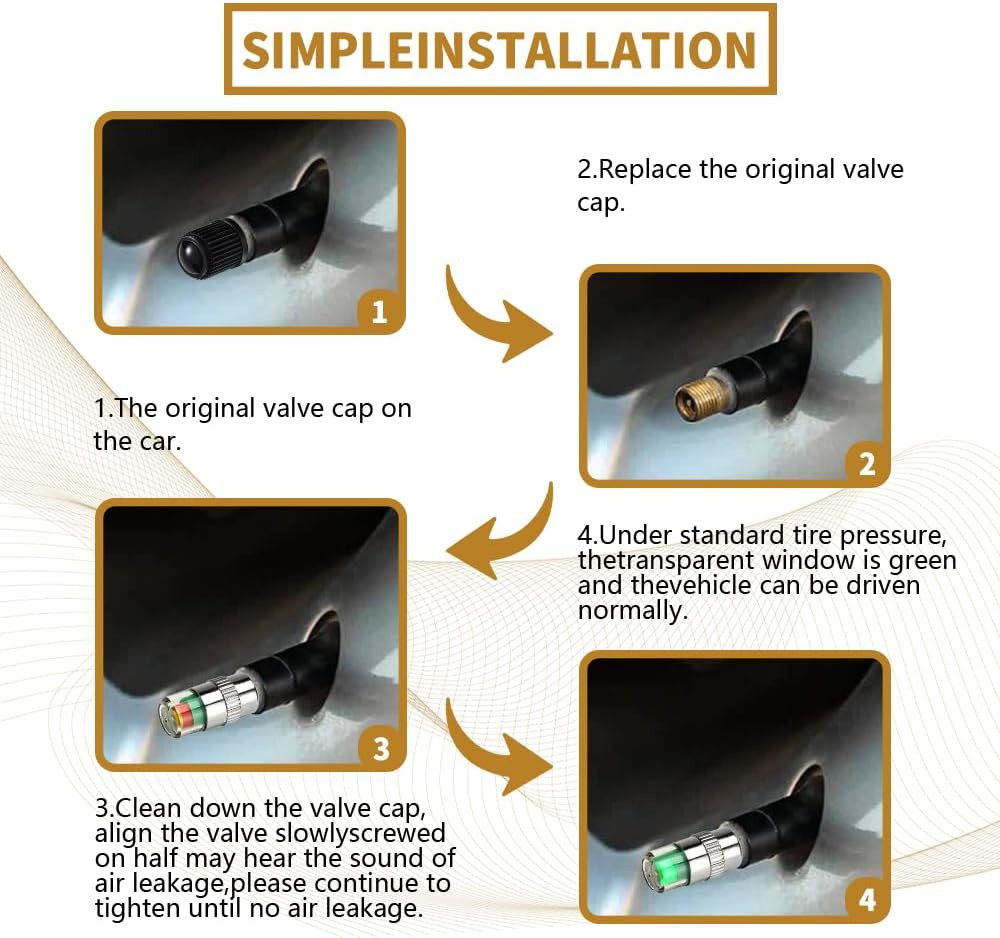 SIMPLEINSTALLATION

1

2.Replace the original valve cap.

1.The original valve cap on the car.

2

4.Under standard tire pressure, thetransparent window is green and thevehicle can be driven normally.

3

3.Clean down the valve cap, align the valve slowlyscrewed on half may hear the sound of air leakage,please continue to tighten until no air leakage.

4