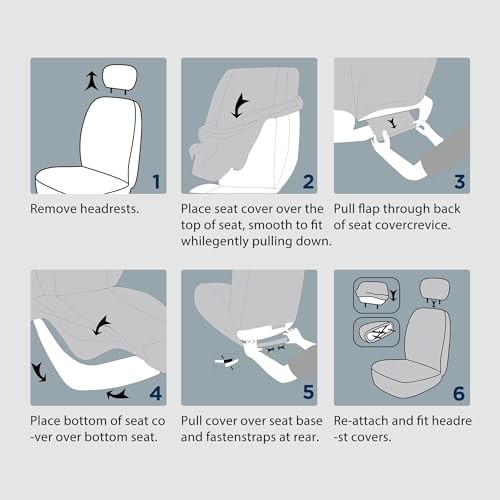 1

Remove headrests.

2

Place seat cover over the top of seat, smooth to fit whilegently pulling down.

3

Pull flap through back of seat covercrevice.

4

Place bottom of seat co -ver over bottom seat.

5

Pull cover over seat base and fastenstraps at rear.

6

Re-attach and fit headre -st covers.