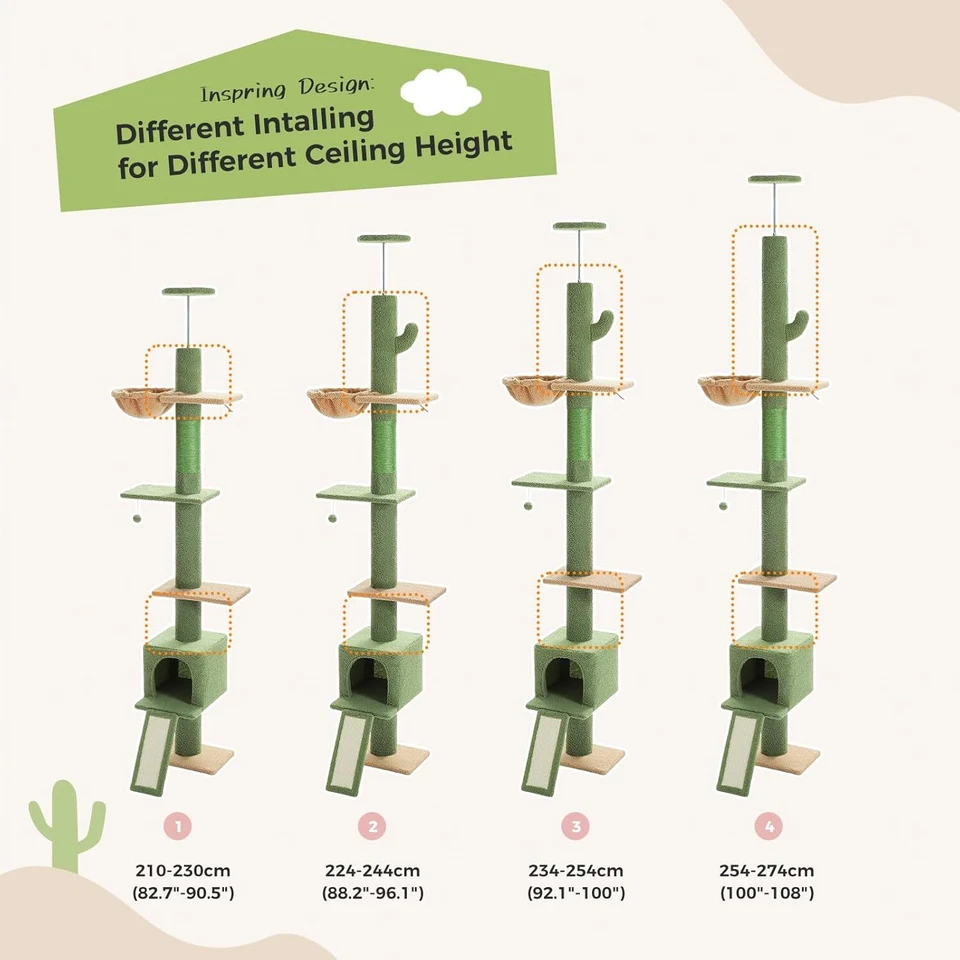 Inspring Design:
Different Intalling for Different Ceiling Height

1
210-230cm
(82.7"-90.5")

2
224-244cm
(88.2"-96.1")

3
234-254cm
(92.1"-100")

4
254-274cm
(100"-108")