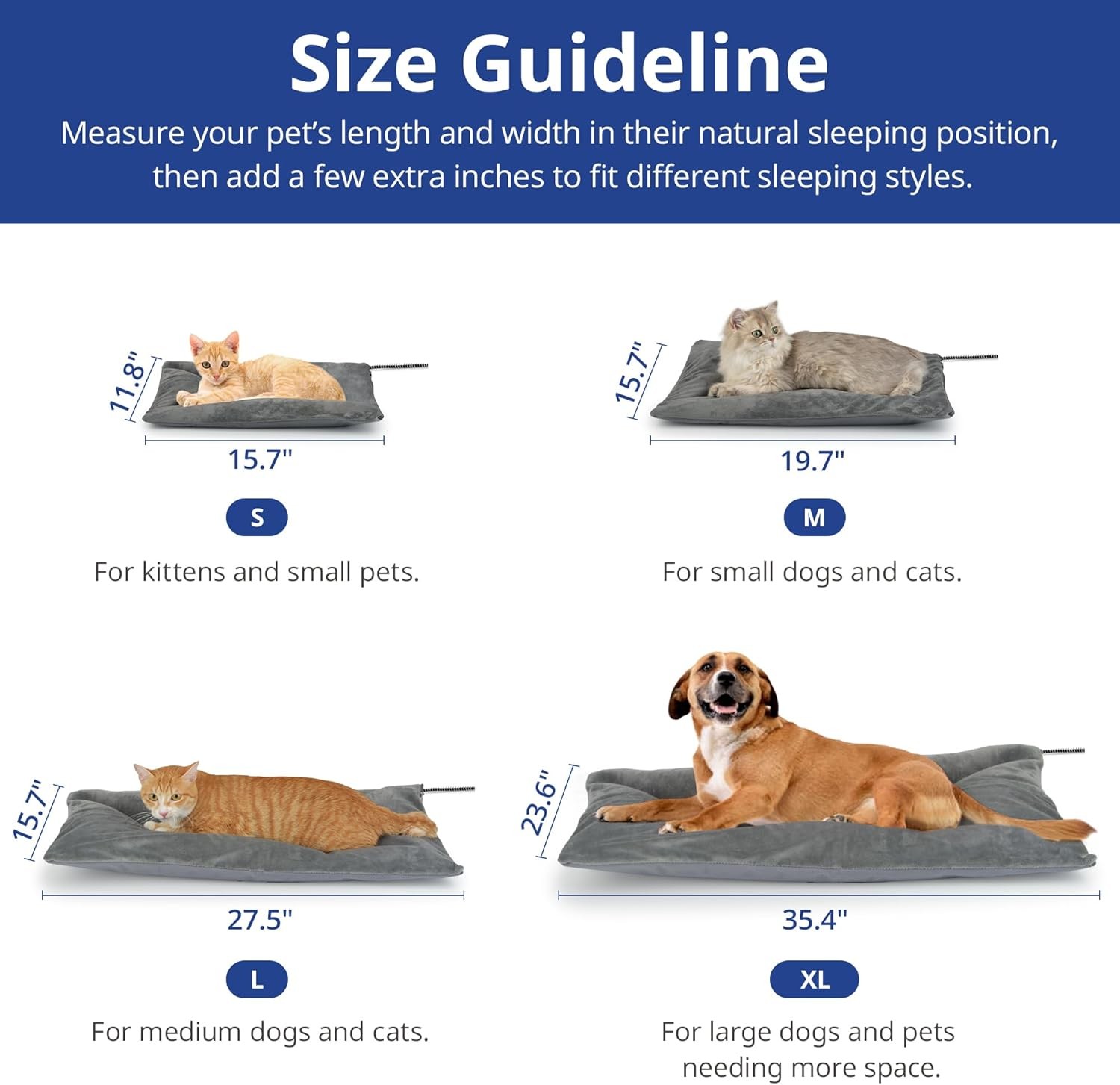 Size Guideline

Measure your pet's length and width in their natural sleeping position, then add a few extra inches to fit different sleeping styles.

11.8"

15.7"

S

For kittens and small pets.

15.7"

19.7"

M

For small dogs and cats.

15.7"

27.5"

L

For medium dogs and cats.

23.6"

35.4"

XL

For large dogs and pets needing more space.