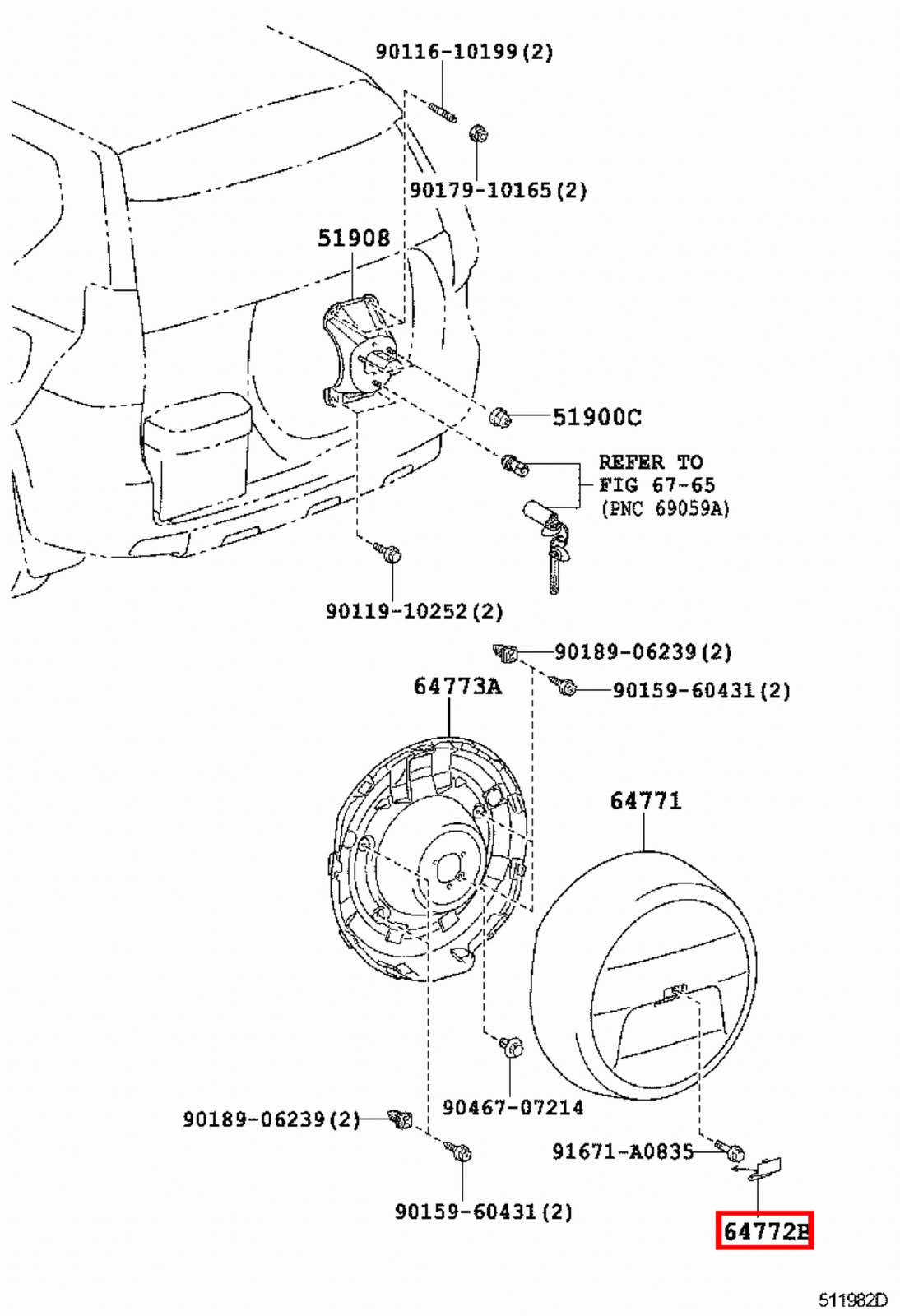 90116-10199(2)

90179-10165(2)

51908

51900C

REFER TO
FIG 67-65
(PNC 69059A)

90119-10252(2)

90189-06239(2)

90159-60431(2)

64773A

64771

90467-07214

90189-06239(2)

91671-A0835

90159-60431(2)

64772B

511982D