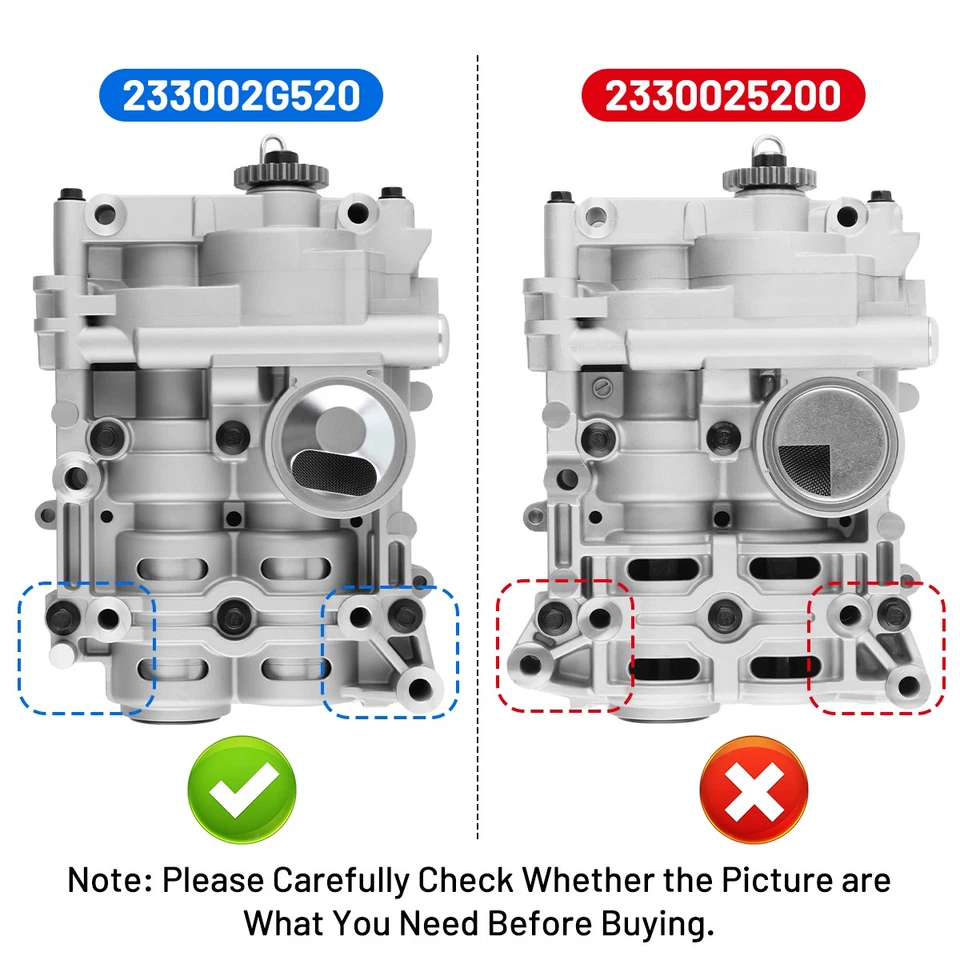 233002G520

2330025200

Note: Please Carefully Check Whether the Picture are What You Need Before Buying.