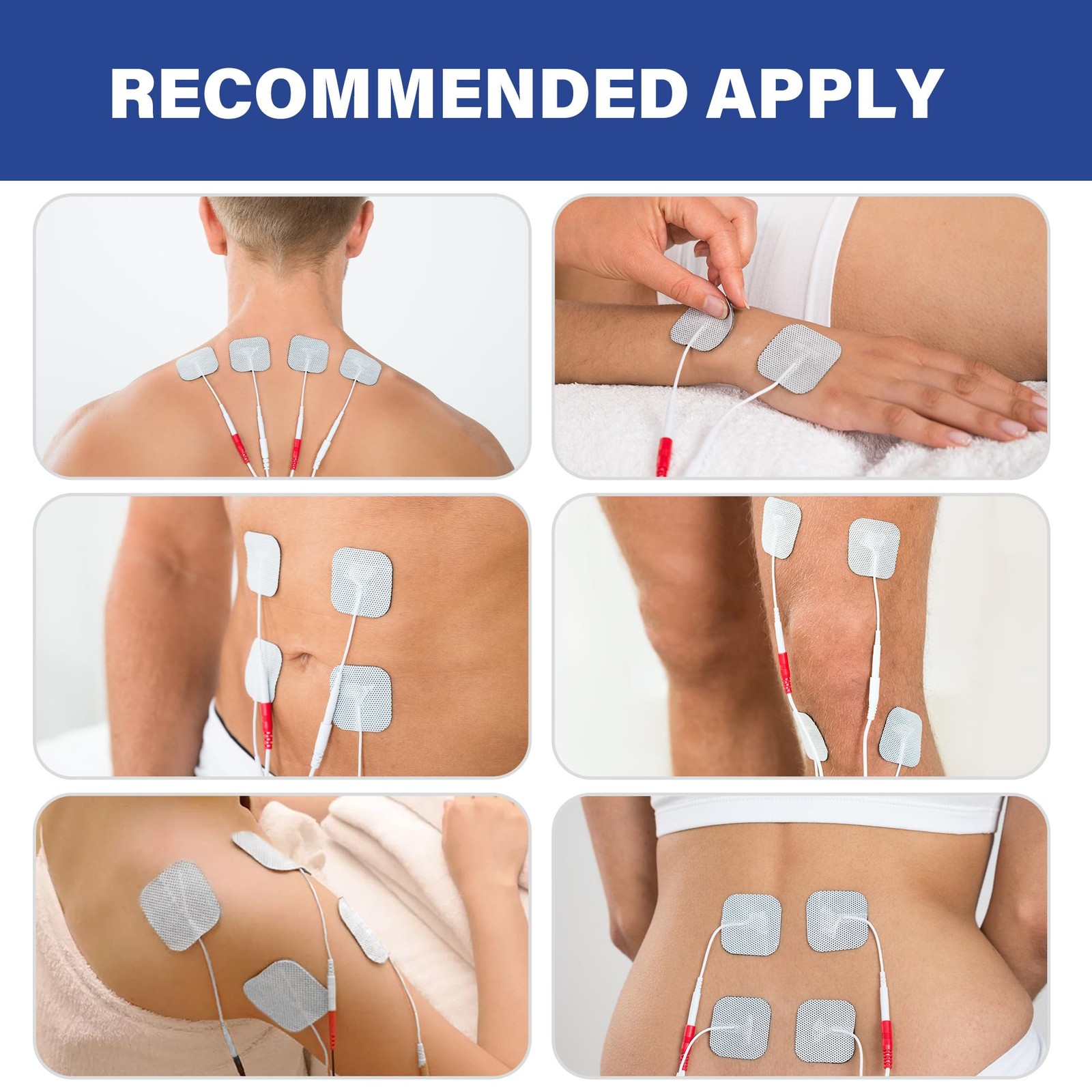 RECOMMENDED APPLY