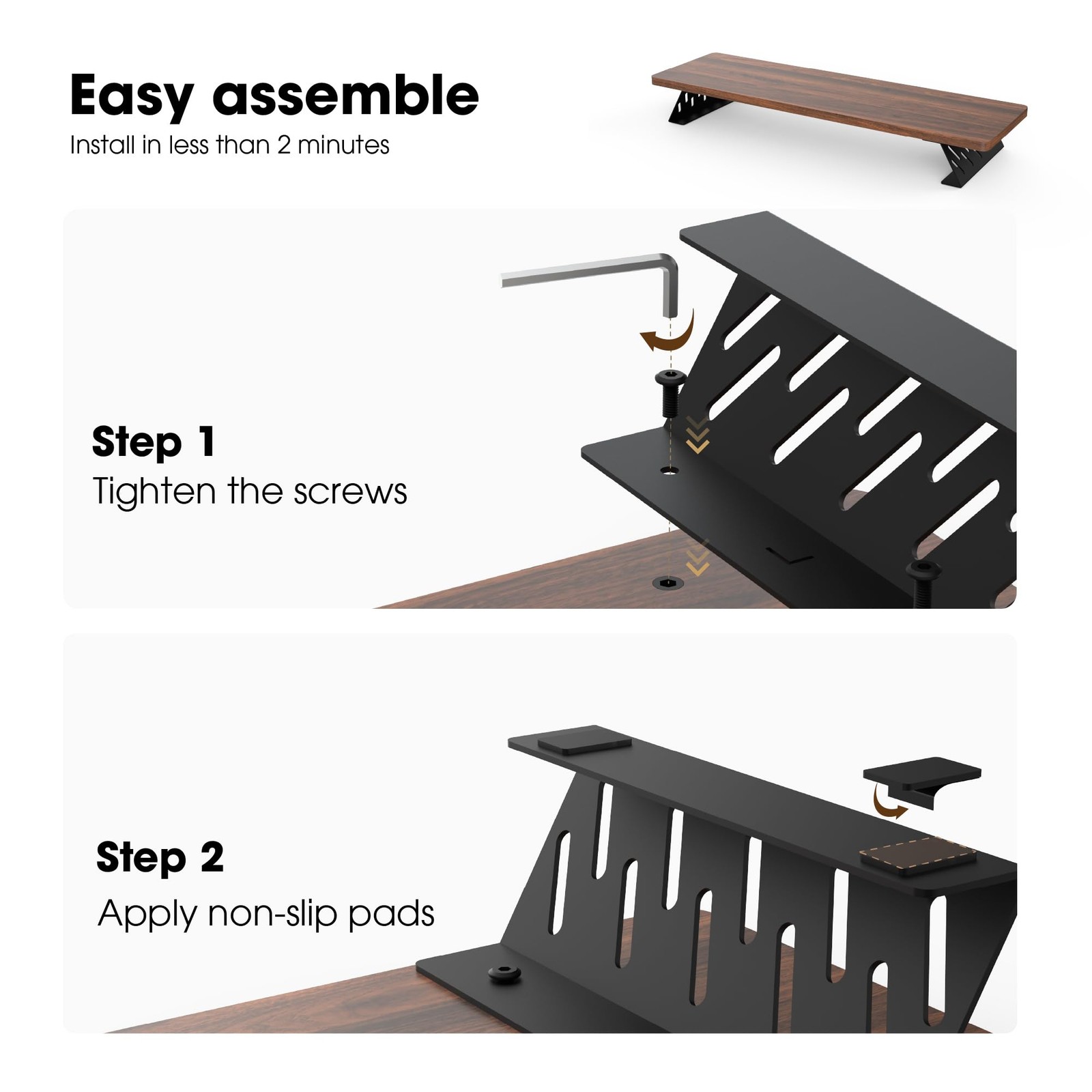 Easy assemble
Install in less than 2 minutes

Step 1
Tighten the screws

Step 2
Apply non-slip pads