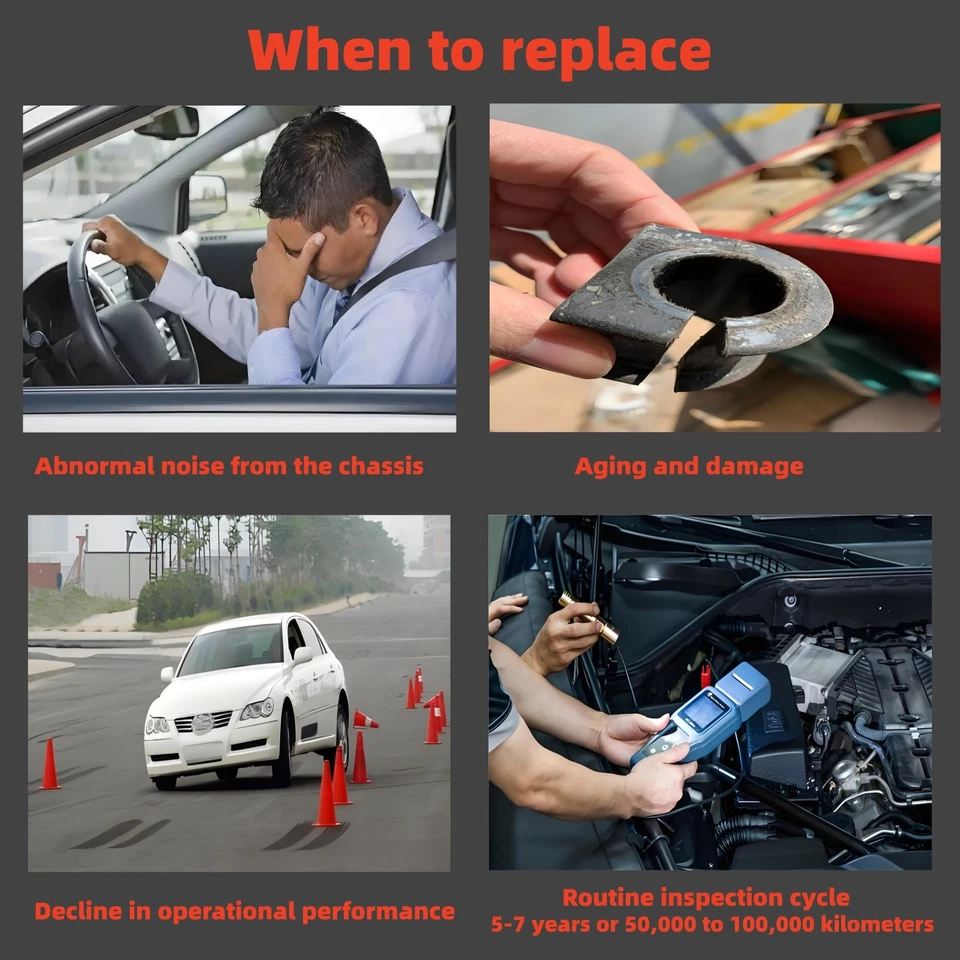 When to replace

Abnormal noise from the chassis

Aging and damage

Decline in operational performance

Routine inspection cycle
5-7 years or 50,000 to 100,000 kilometers