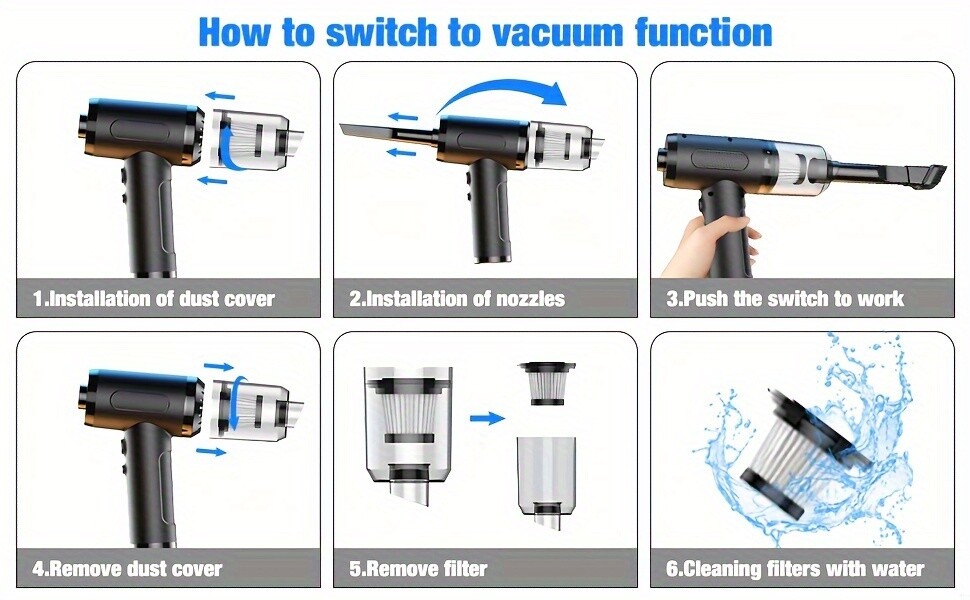 How to switch to vacuum function

1.Installation of dust cover

2.Installation of nozzles

3.Push the switch to work

4.Remove dust cover

5.Remove filter

6.Cleaning filters with water