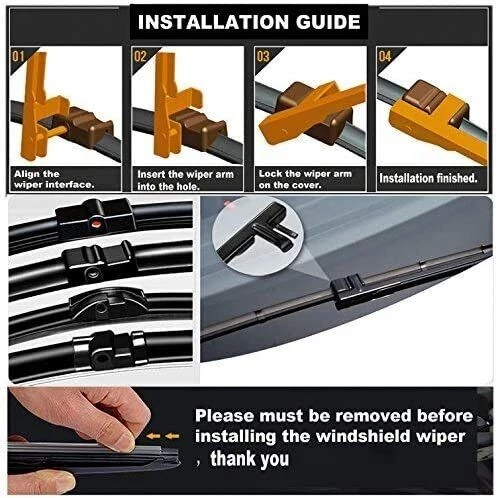 INSTALLATION GUIDE

01
Align the wiper interface.

02
Insert the wiper arm into the hole.

03
Lock the wiper arm on the cover.

04
Installation finished.

Please must be removed before installing the windshield wiper ，thank you