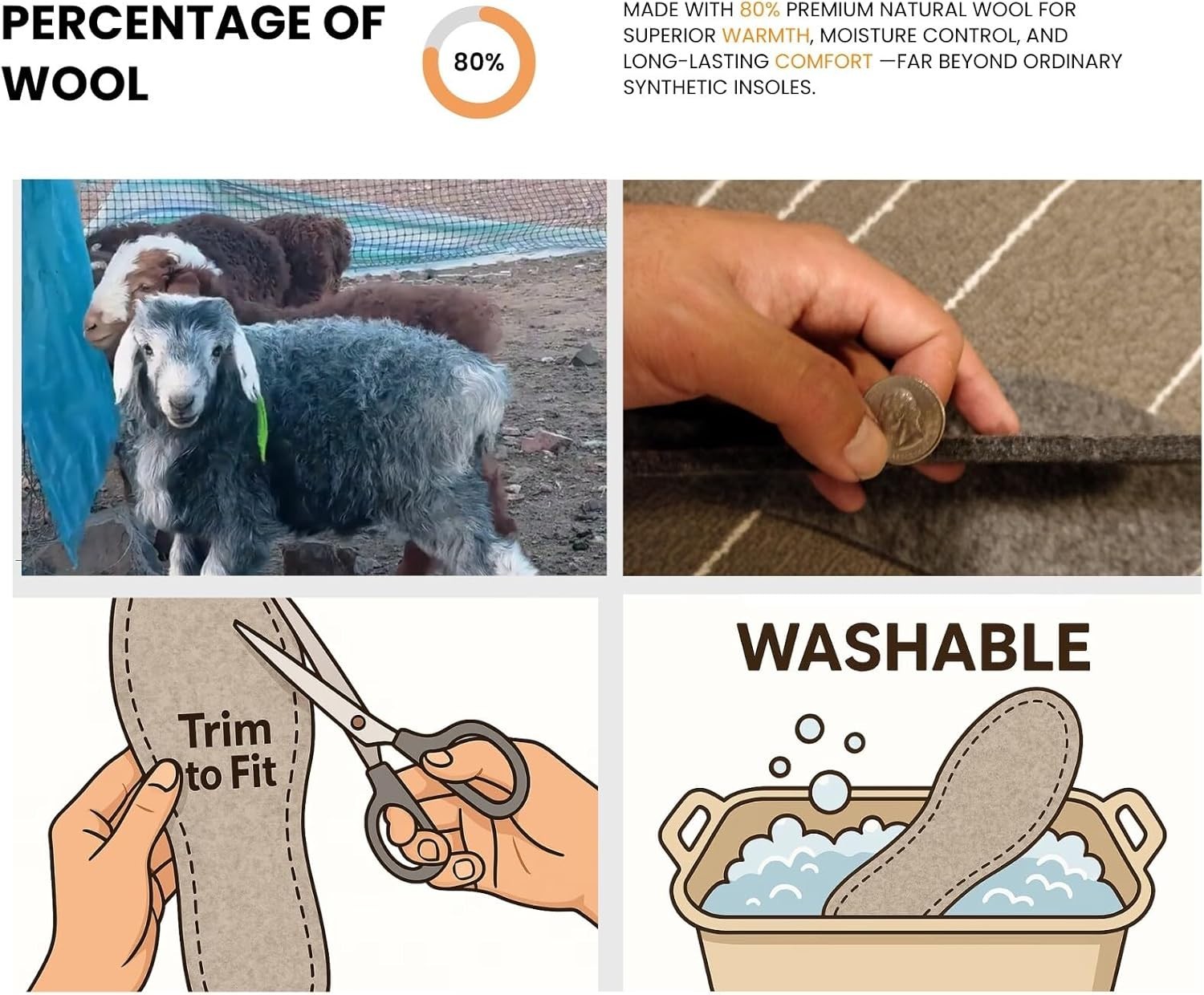 PERCENTAGE OF WOOL

80%

MADE WITH 80% PREMIUM NATURAL WOOL FOR SUPERIOR WARMTH, MOISTURE CONTROL, AND LONG-LASTING COMFORT —FAR BEYOND ORDINARY SYNTHETIC INSOLES.

Trim to Fit

WASHABLE