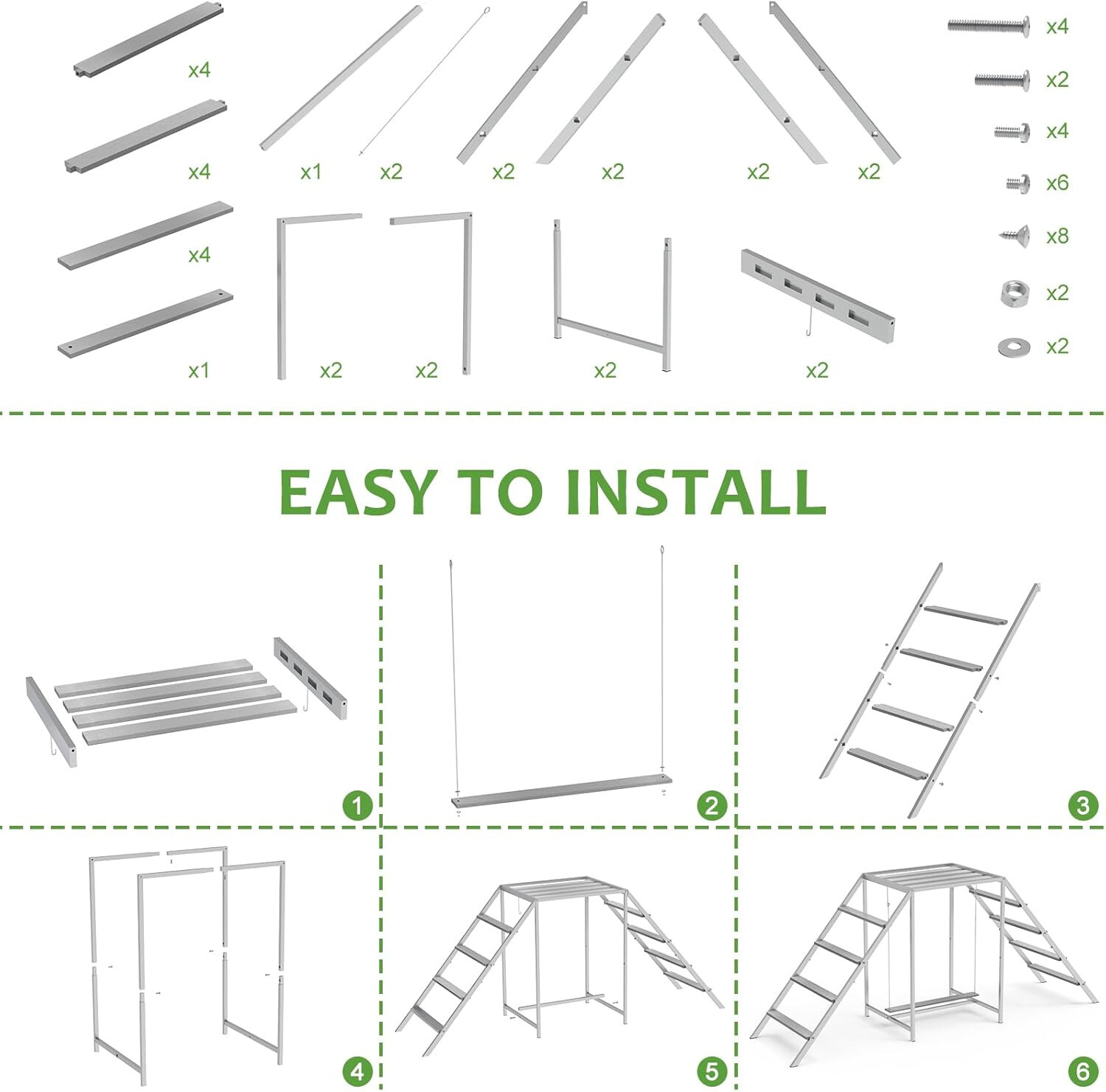 x4
x4
x4
x1
x1
x2
x2
x2
x2
x2
x2
x2
x2
x2
x4
x2
x4
x6
x8
x2
x2

EASY TO INSTALL

1
2
3
4
5
6