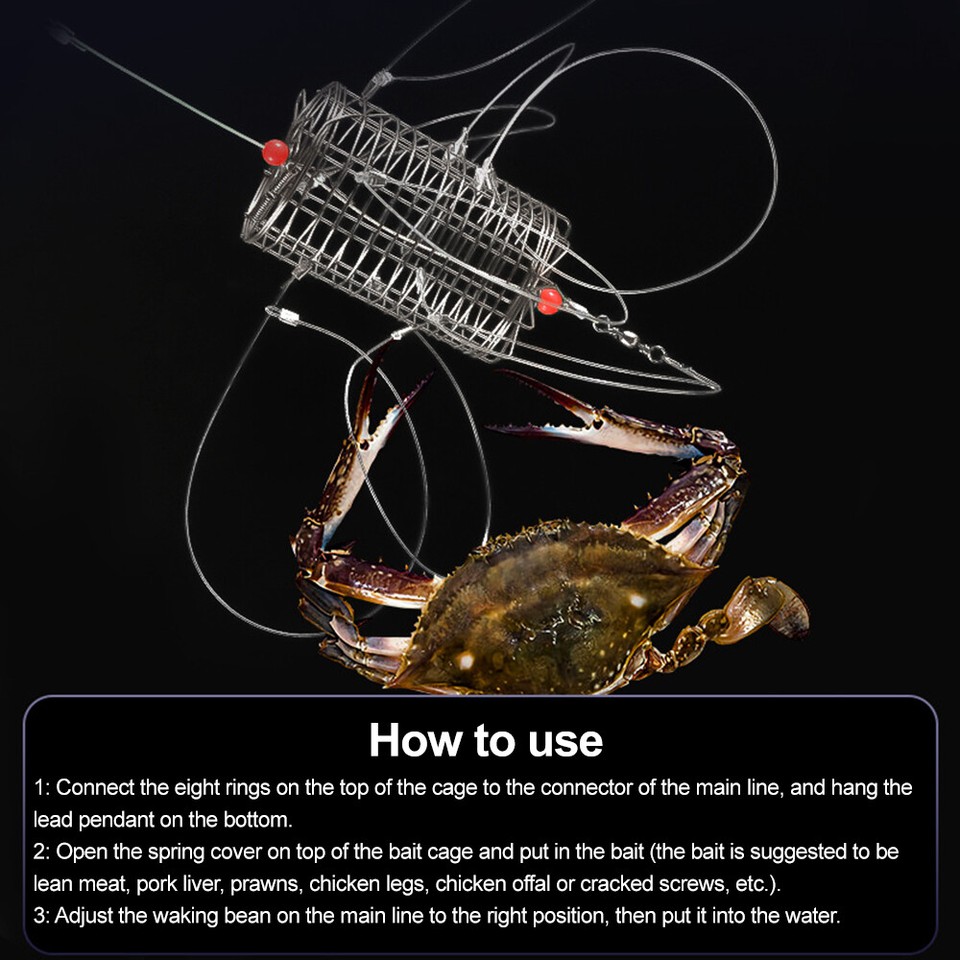 How to use

1: Connect the eight rings on the top of the cage to the connector of the main line, and hang the lead pendant on the bottom.
2: Open the spring cover on top of the bait cage and put in the bait (the bait is suggested to be lean meat, pork liver, prawns, chicken legs, chicken offal or cracked screws, etc.).
3: Adjust the waking bean on the main line to the right position, then put it into the water.