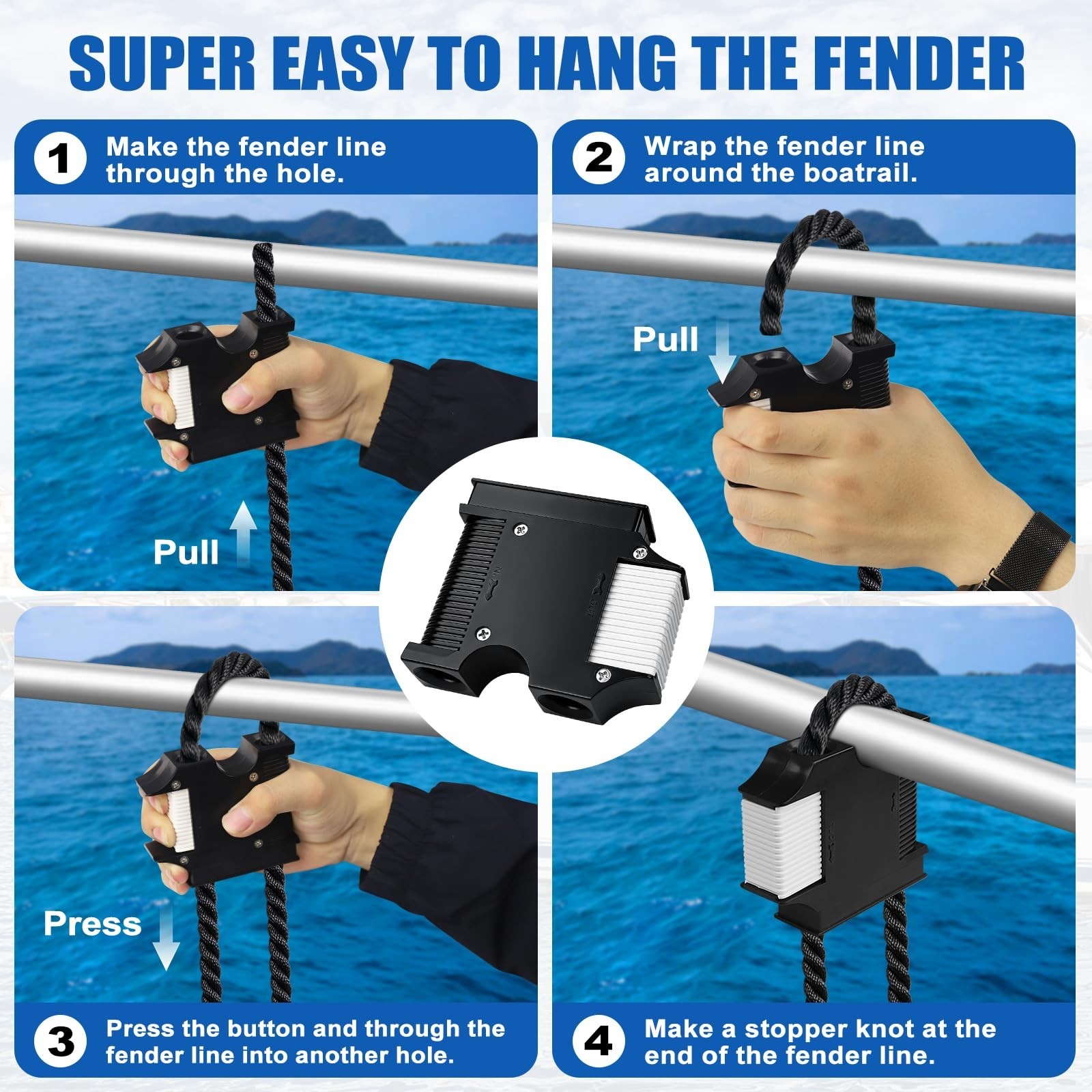 SUPER EASY TO HANG THE FENDER

1 Make the fender line through the hole.

Pull

2 Wrap the fender line around the boatrail.

Pull

Press

3 Press the button and through the fender line into another hole.

4 Make a stopper knot at the end of the fender line.