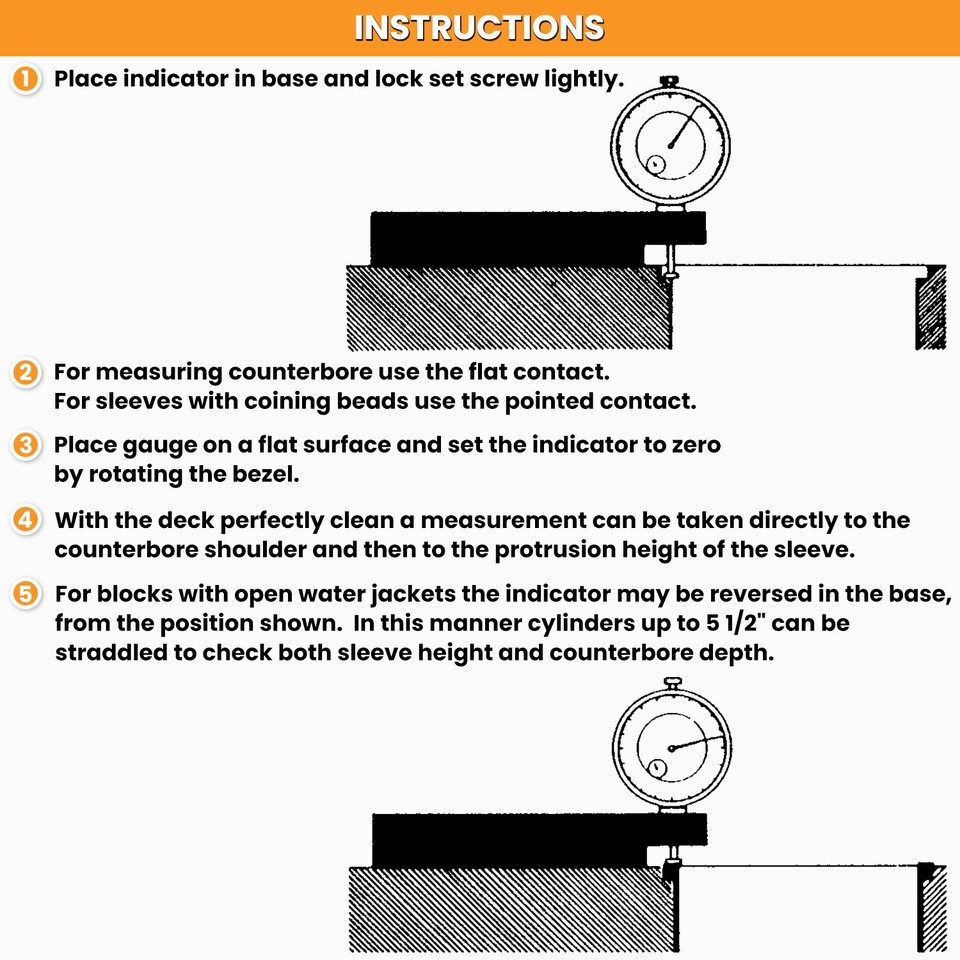 INSTRUCTIONS

1 Place indicator in base and lock set screw lightly.

2 For measuring counterbore use the flat contact. For sleeves with coining beads use the pointed contact.

3 Place gauge on a flat surface and set the indicator to zero by rotating the bezel.

4 With the deck perfectly clean a measurement can be taken directly to the counterbore shoulder and then to the protrusion height of the sleeve.

5 For blocks with open water jackets the indicator may be reversed in the base, from the position shown. In this manner cylinders up to 5 1/2" can be straddled to check both sleeve height and counterbore depth.