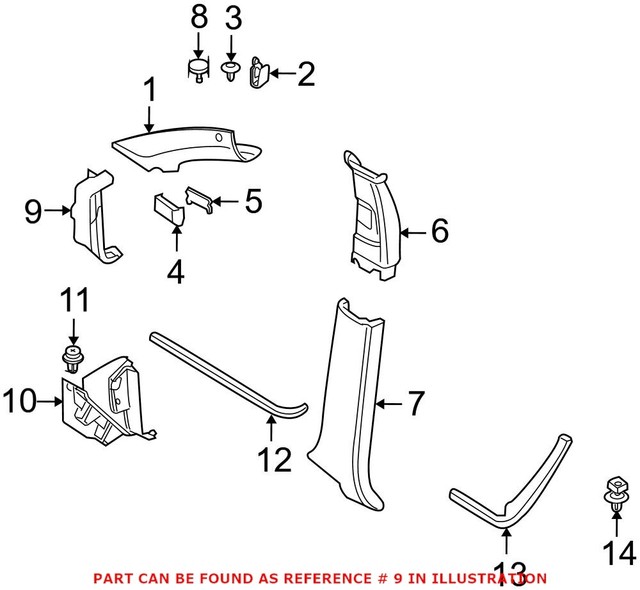 8
3
2
1
9
5
4
6
11
10
12
7
13
14
PART CAN BE FOUND AS REFERENCE # 9 IN ILLUSTRATION