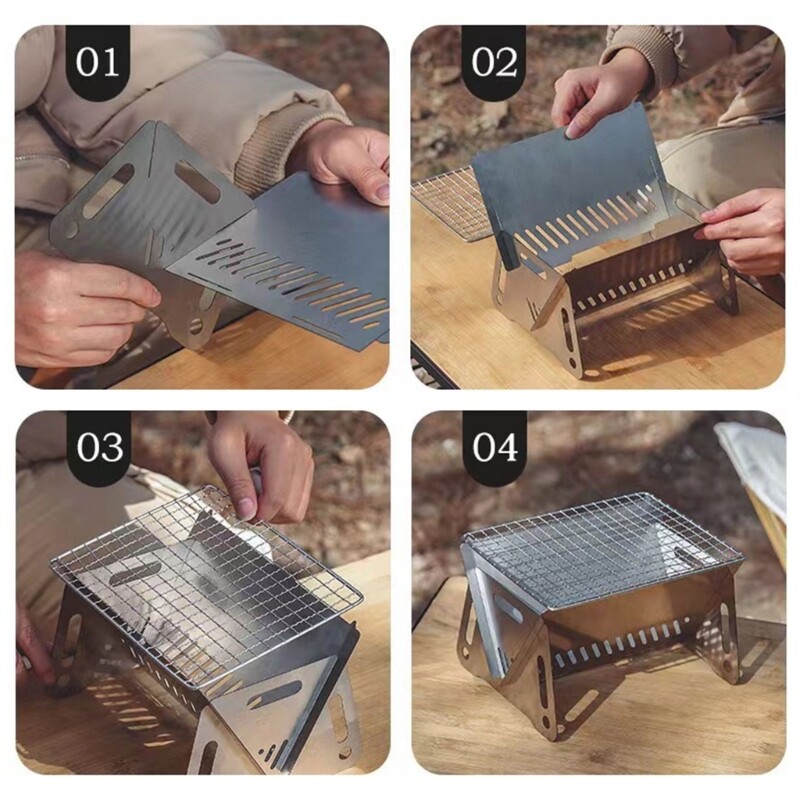 01

02

03

04