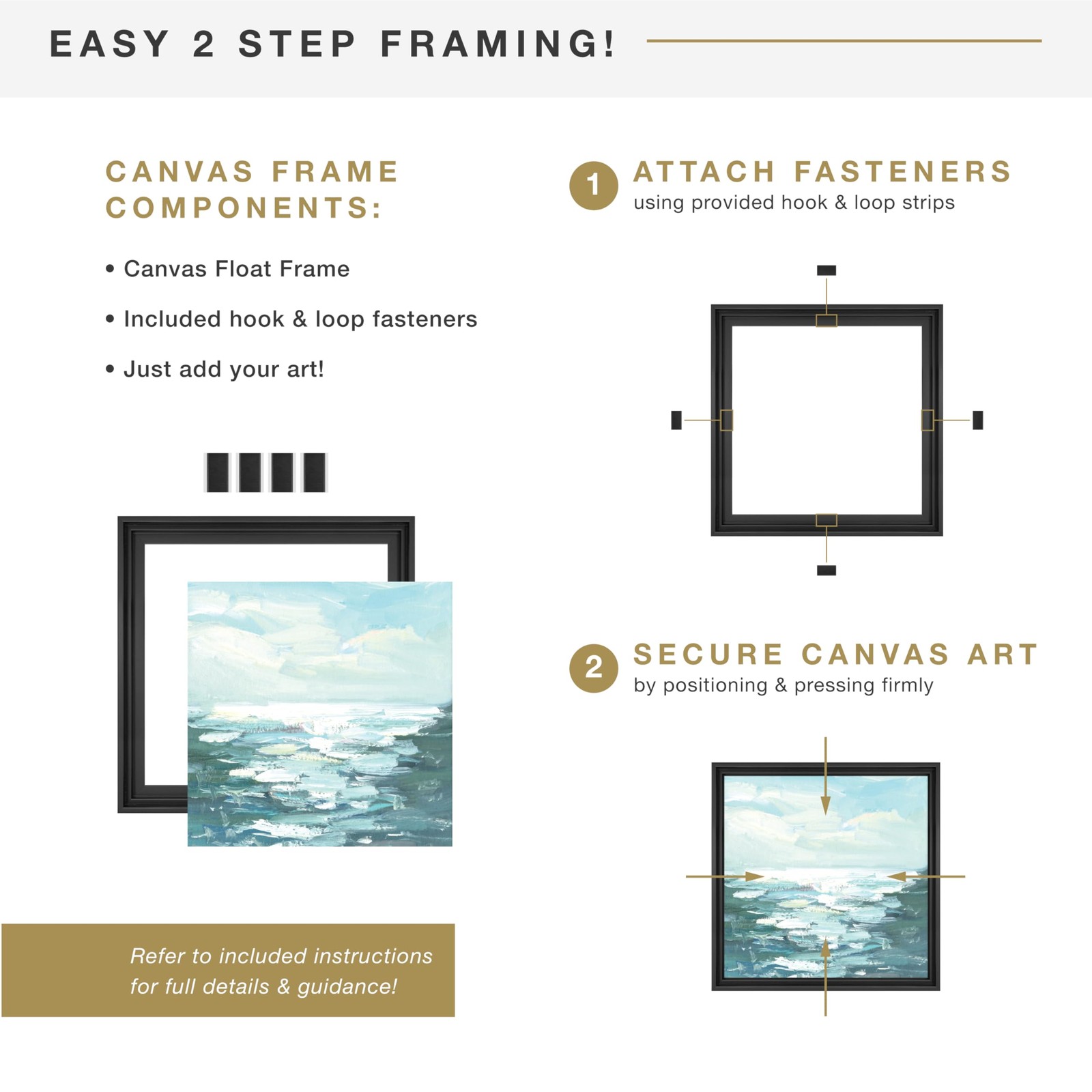 EASY 2 STEP FRAMING!

CANVAS FRAME COMPONENTS:

• Canvas Float Frame

• Included hook & loop fasteners

• Just add your art!

Refer to included instructions for full details & guidance!

1 ATTACH FASTENERS
using provided hook & loop strips

2 SECURE CANVAS ART
by positioning & pressing firmly