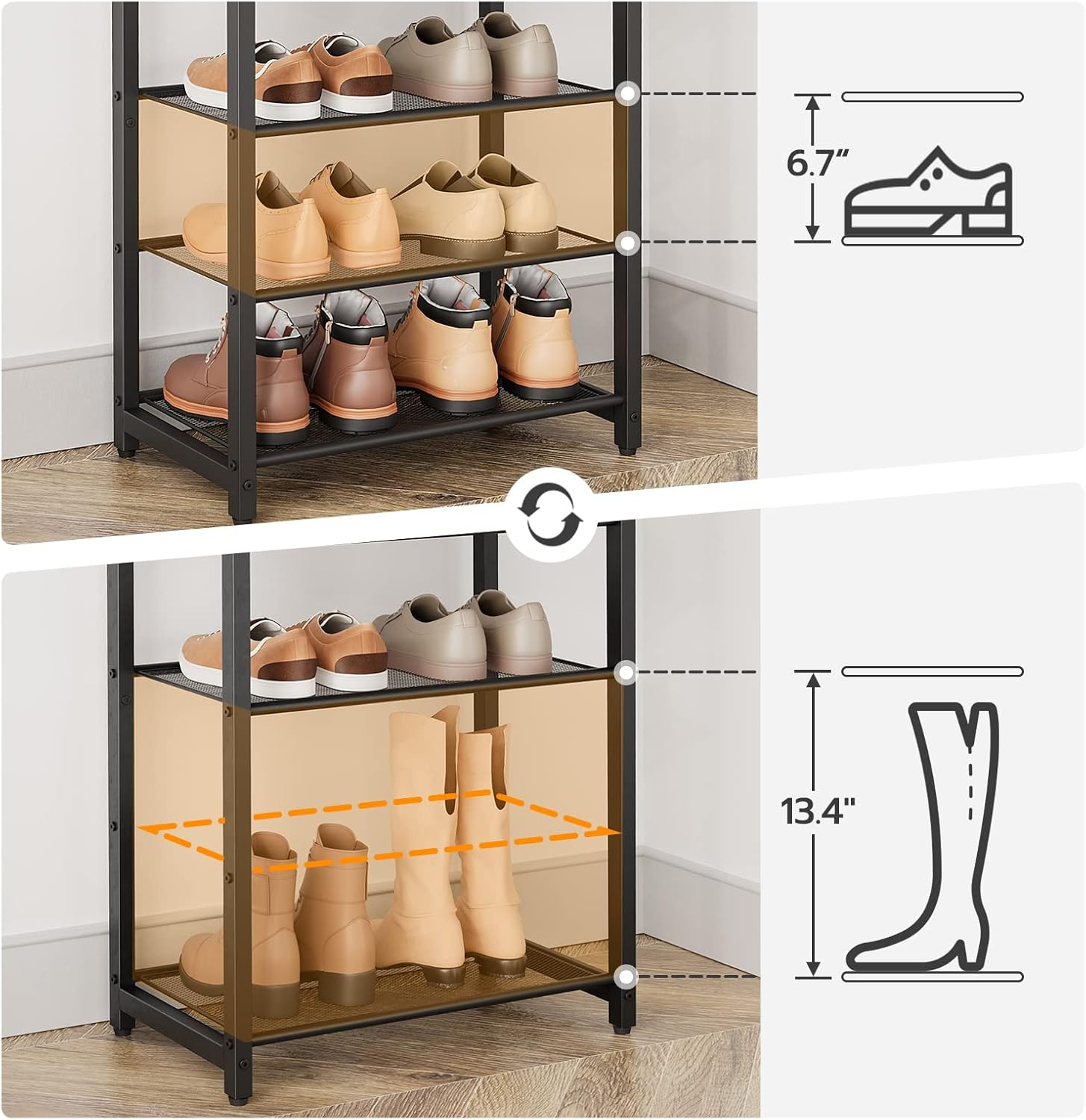 6.7"

13.4"