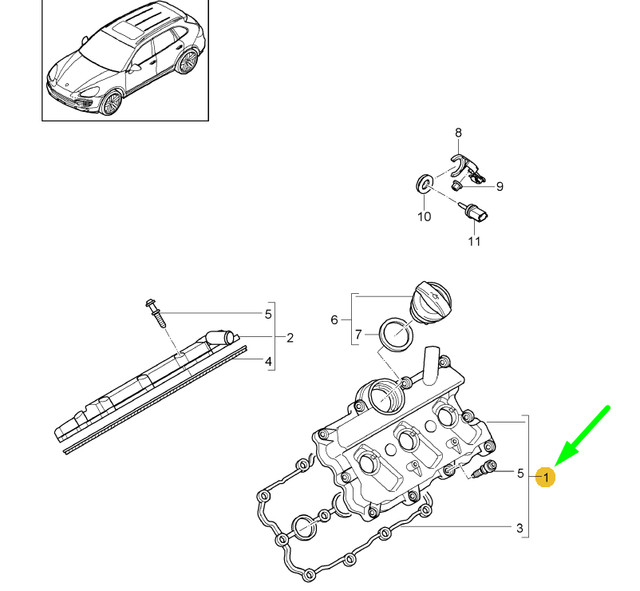 8
9
10
11
5
2
4
6
7
5
1
3