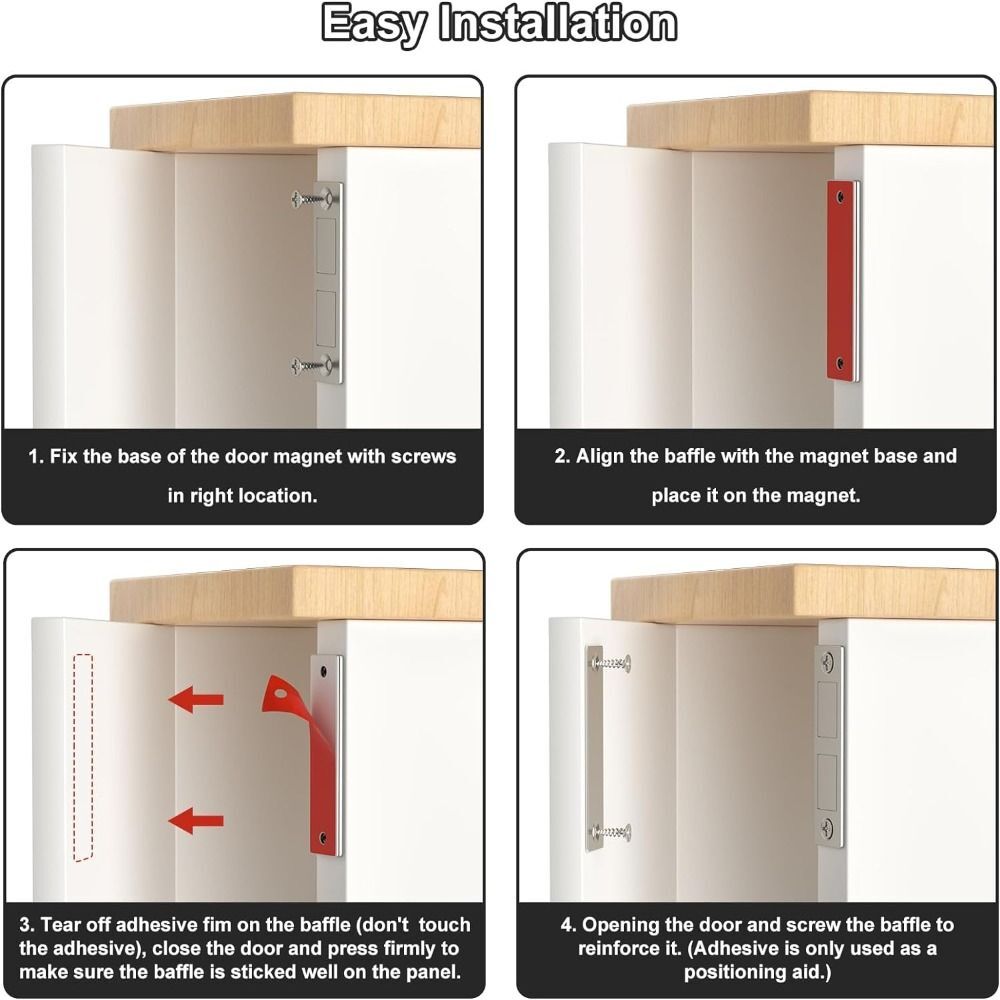 Easy Installation

1. Fix the base of the door magnet with screws in right location.

2. Align the baffle with the magnet base and place it on the magnet.

3. Tear off adhesive fim on the baffle (don't touch the adhesive), close the door and press firmly to make sure the baffle is sticked well on the panel.

4. Opening the door and screw the baffle to reinforce it. (Adhesive is only used as a positioning aid.)