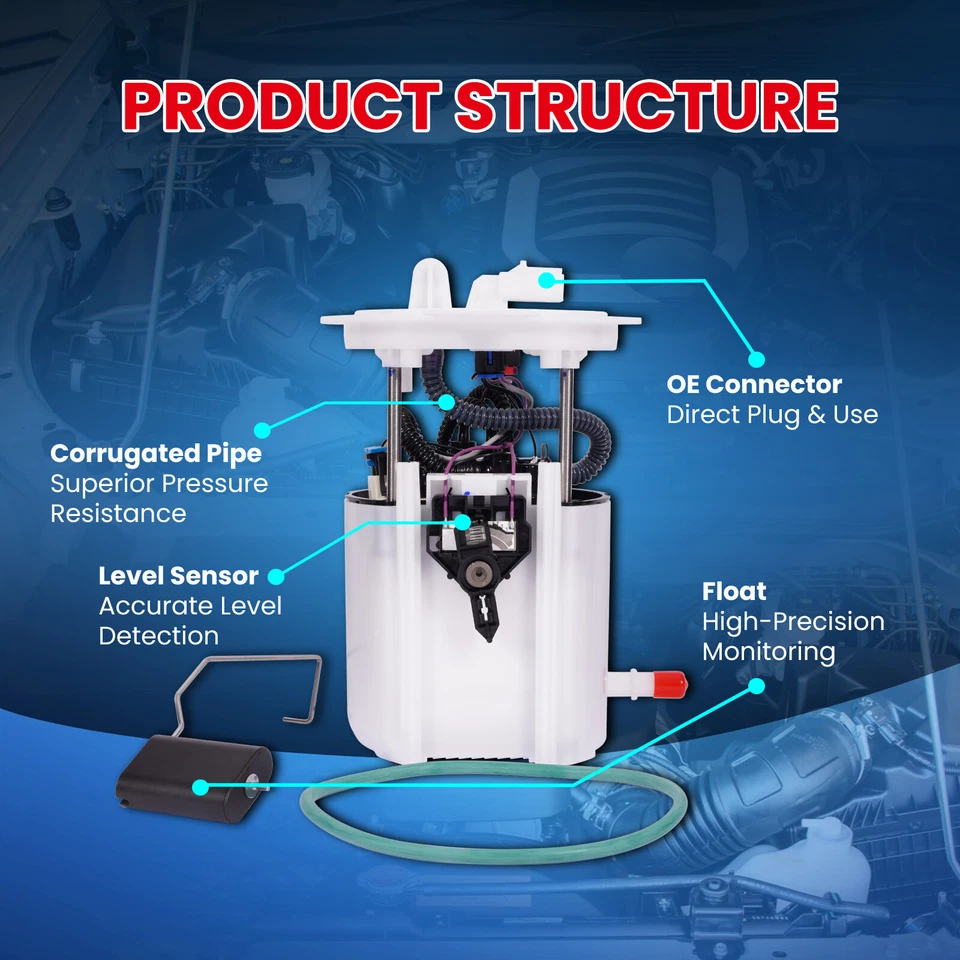 PRODUCT STRUCTURE

OE Connector
Direct Plug & Use

Corrugated Pipe
Superior Pressure Resistance

Level Sensor
Accurate Level Detection

Float
High-Precision Monitoring