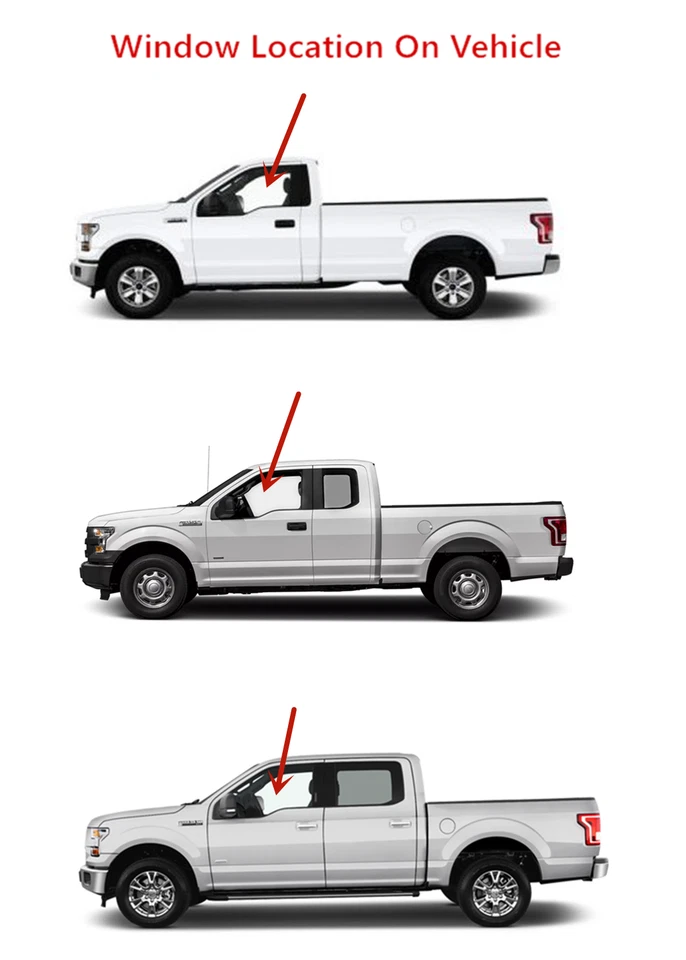 Window Location On Vehicle