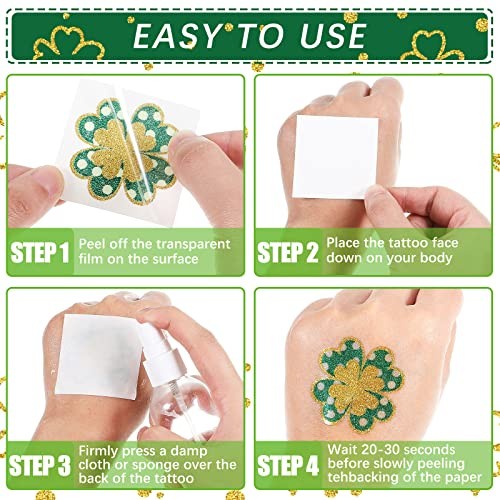 EASY TO USE

STEP 1 Peel off the transparent film on the surface

STEP 2 Place the tattoo face down on your body

STEP 3 Firmly press a damp cloth or sponge over the back of the tattoo

STEP 4 Wait 20-30 seconds before slowly peeling tehbacking of the paper