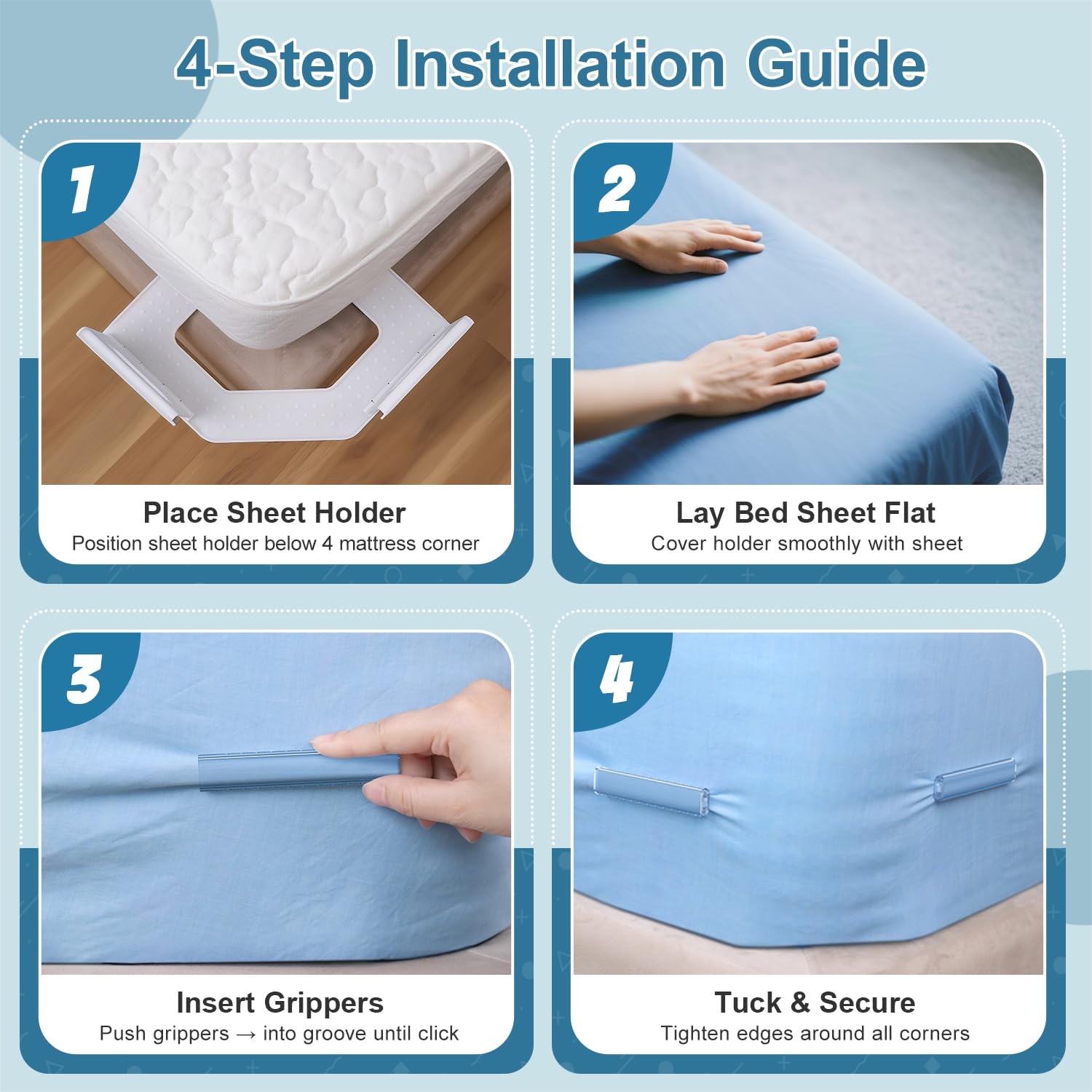 4-Step Installation Guide

1

Place Sheet Holder
Position sheet holder below 4 mattress corner

2

Lay Bed Sheet Flat
Cover holder smoothly with sheet

3

Insert Grippers
Push grippers → into groove until click

4

Tuck & Secure
Tighten edges around all corners