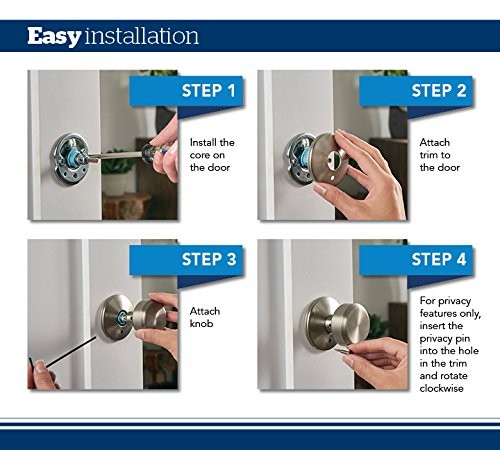 Easy installation

STEP 1

Install the core on the door

STEP 2

Attach trim to the door

STEP 3

Attach knob

STEP 4

For privacy features only, insert the privacy pin into the hole in the trim and rotate clockwise