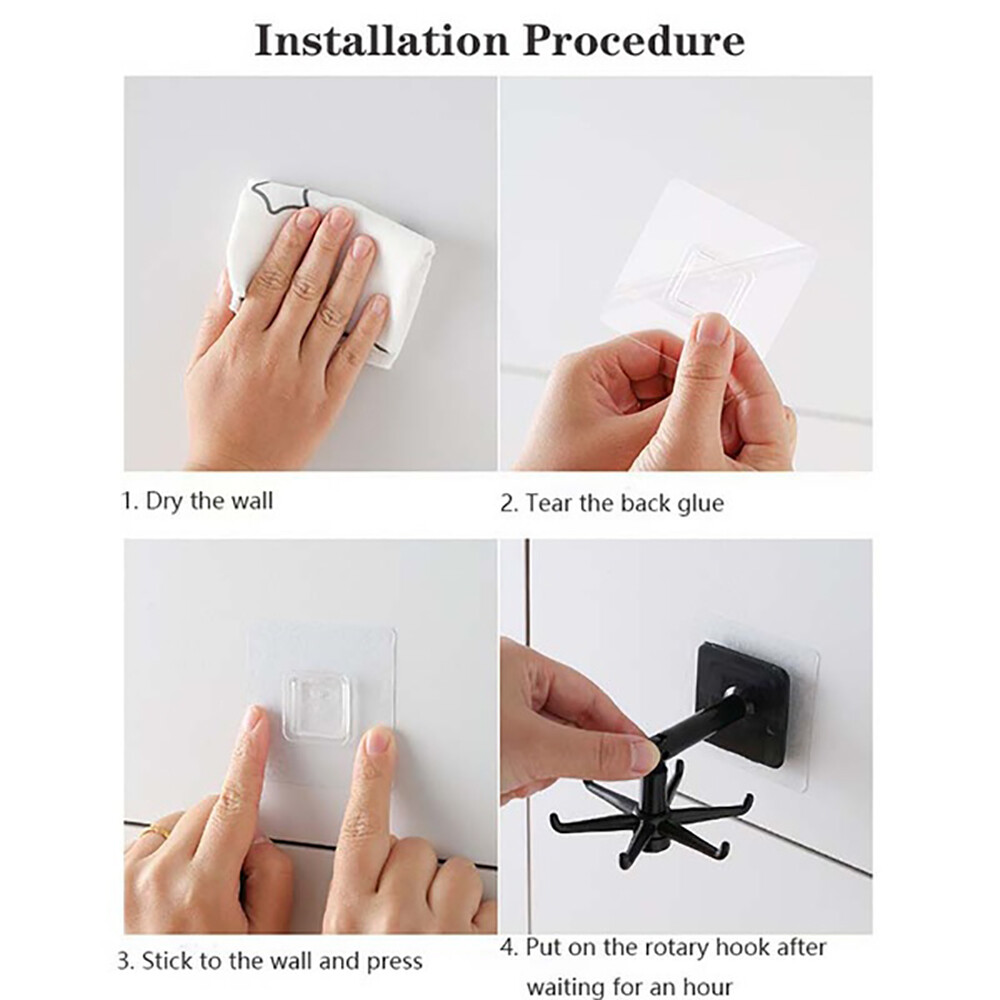 Installation Procedure

1. Dry the wall

2. Tear the back glue

3. Stick to the wall and press

4. Put on the rotary hook after waiting for an hour