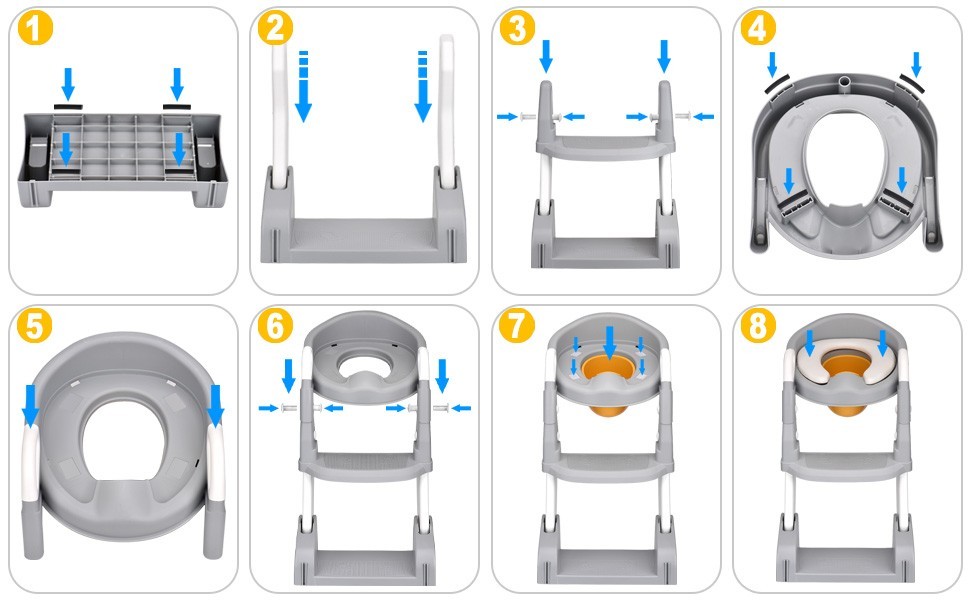 1

2

3

4

5

6

7

8